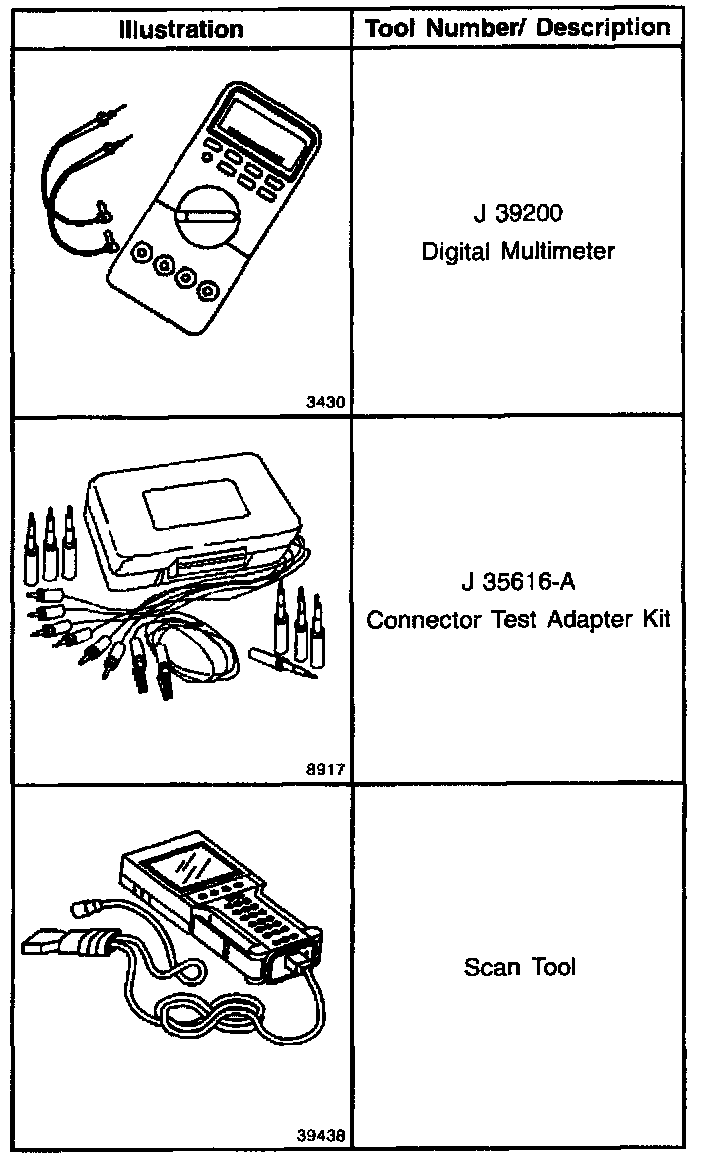 | Illustration | Tool Number/ Description |
|---|---|
| 3430 | J 39200 Digital Multimeter |
| 8917 | J 35616-A Connector Test Adapter Kit |
| 39438 | Scan Tool |