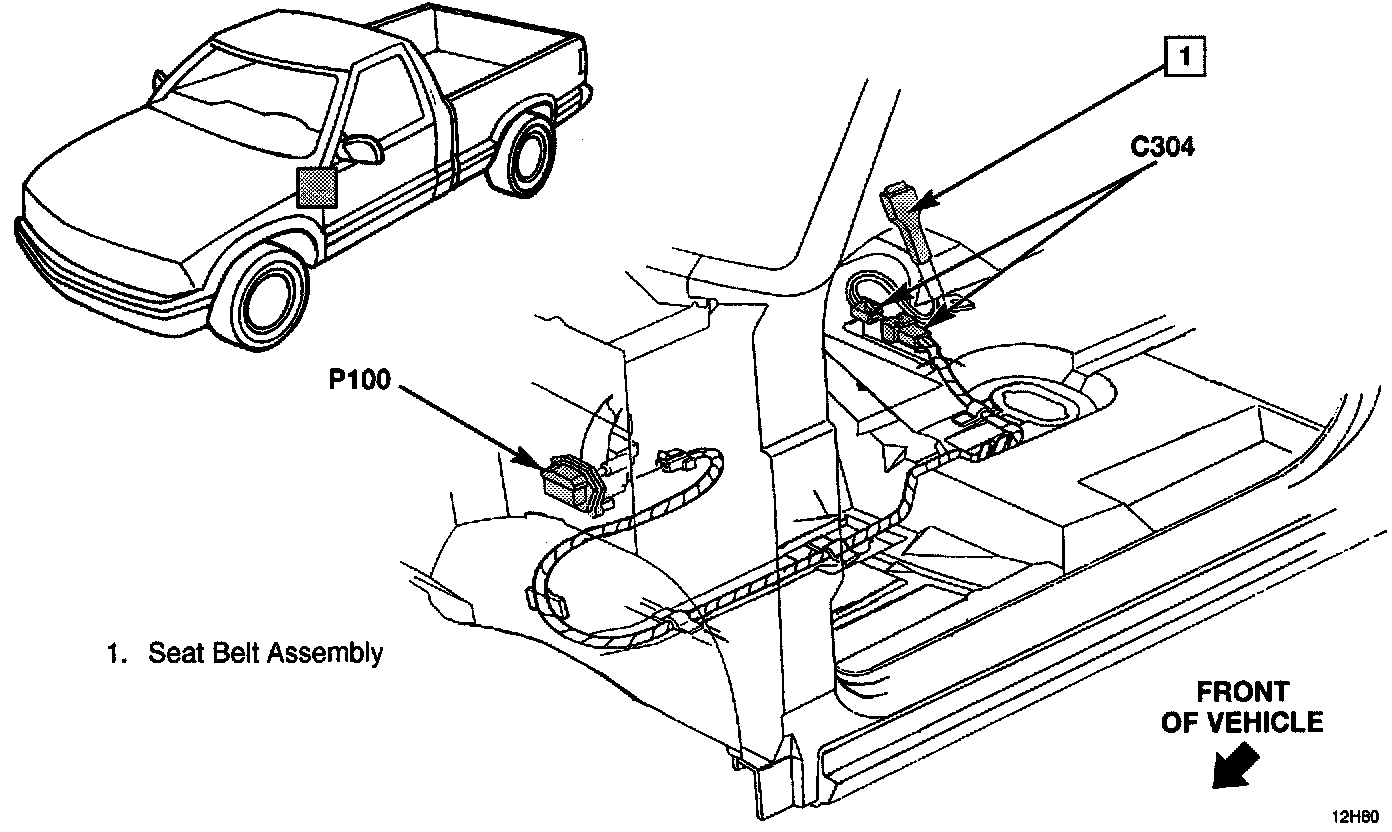 1

C304

P100

1. Seat Belt Assembly

FRONT OF VEHICLE

12H80