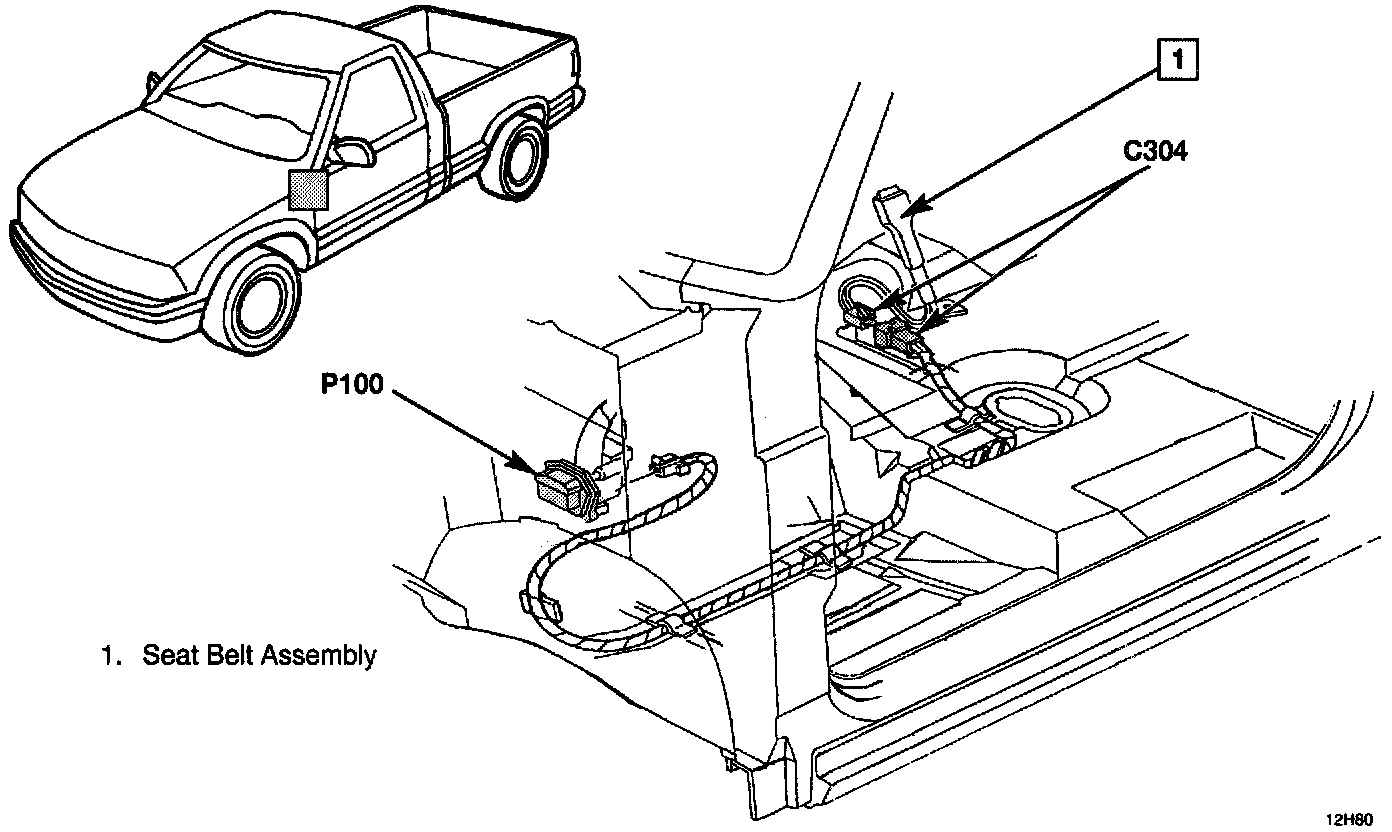 1

C304

P100

1. Seat Belt Assembly

12H80