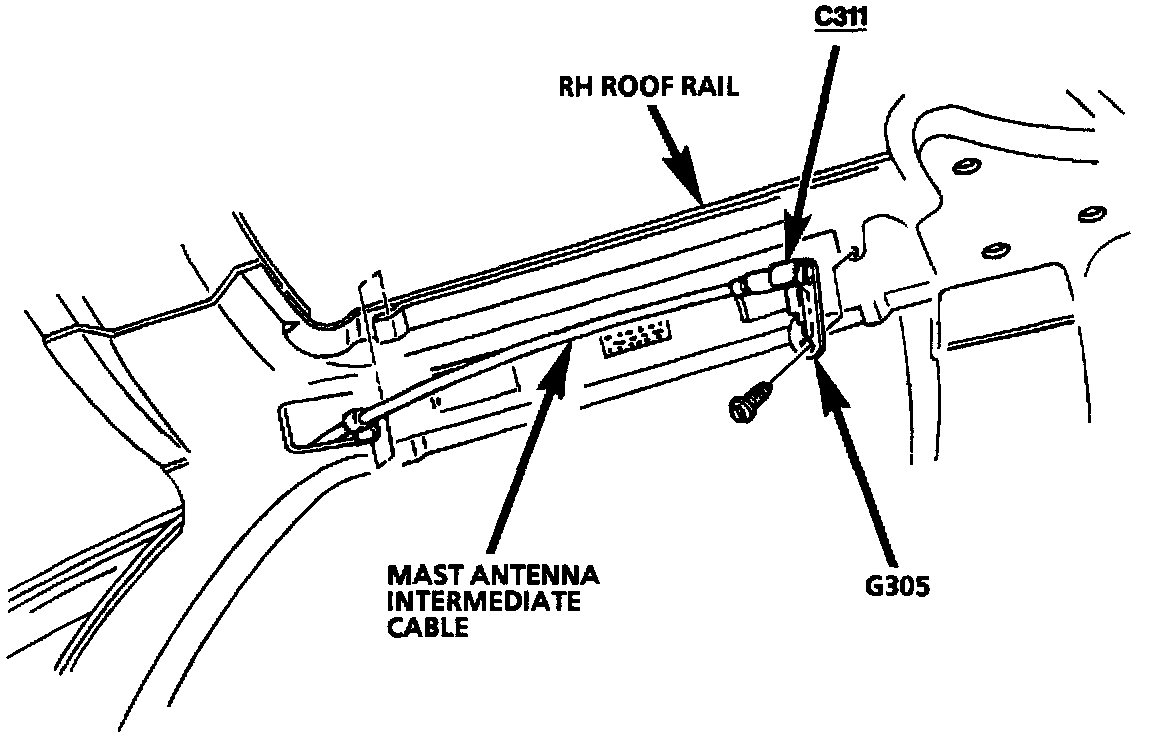 C311

RH ROOF RAIL

MAST ANTENNA INTERMEDIATE CABLE

G305