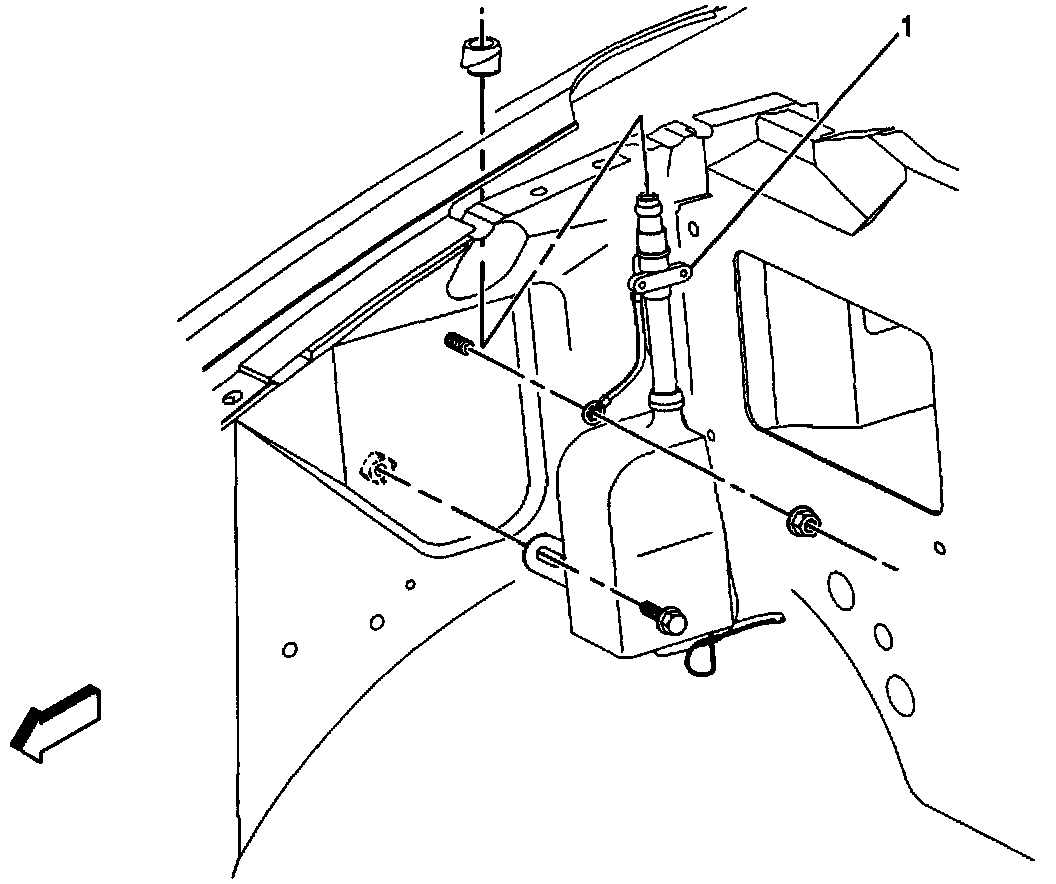 1