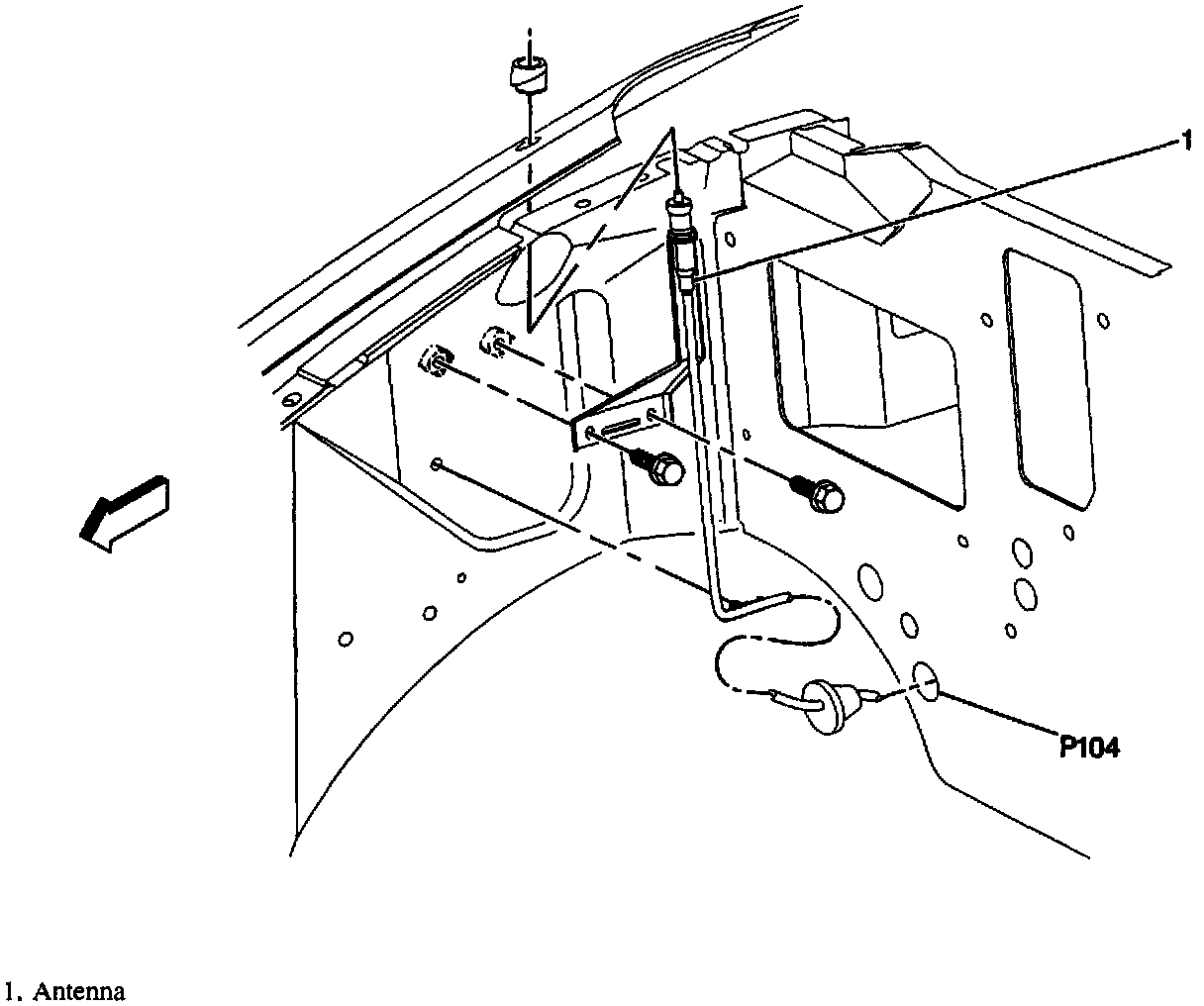 1

P104

1. Antenna