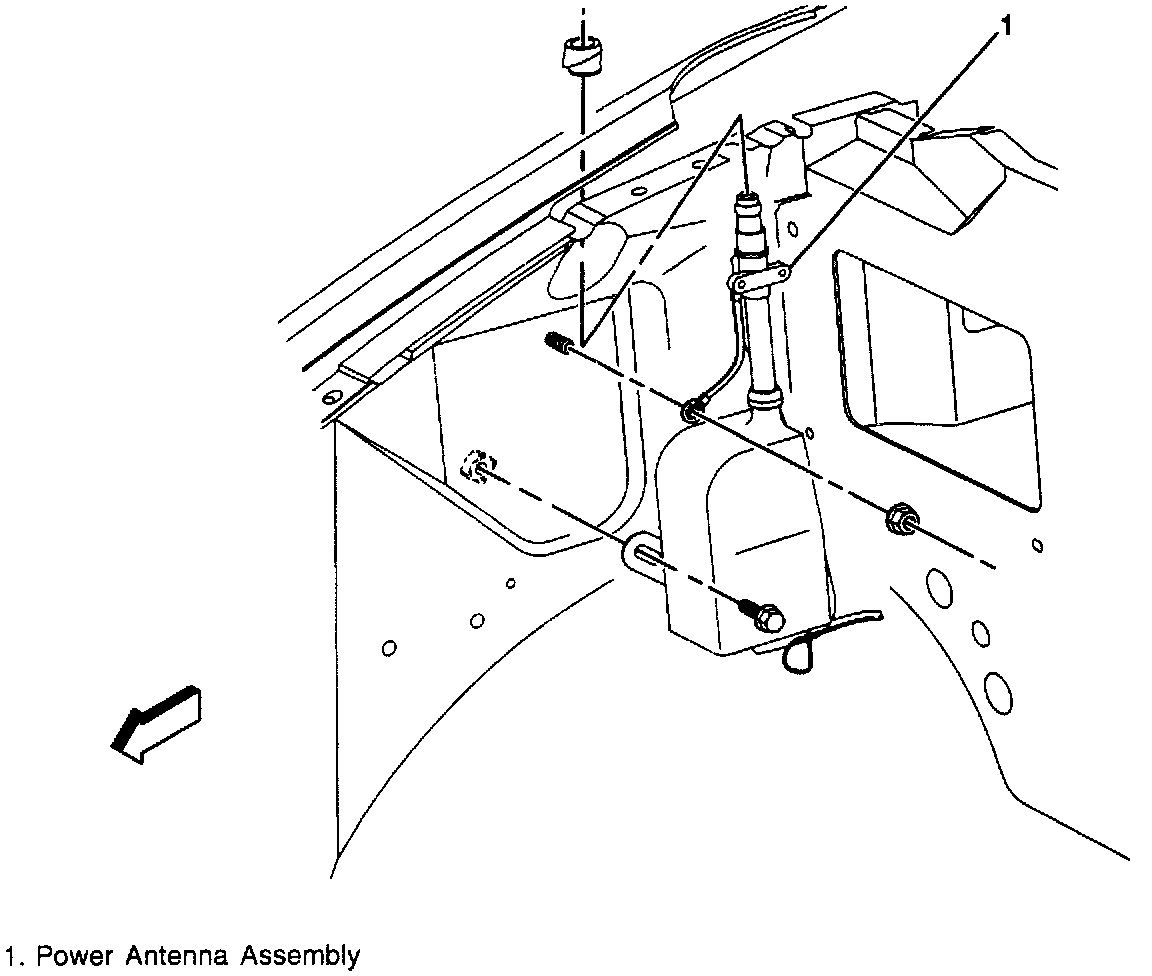 1

1. Power Antenna Assembly