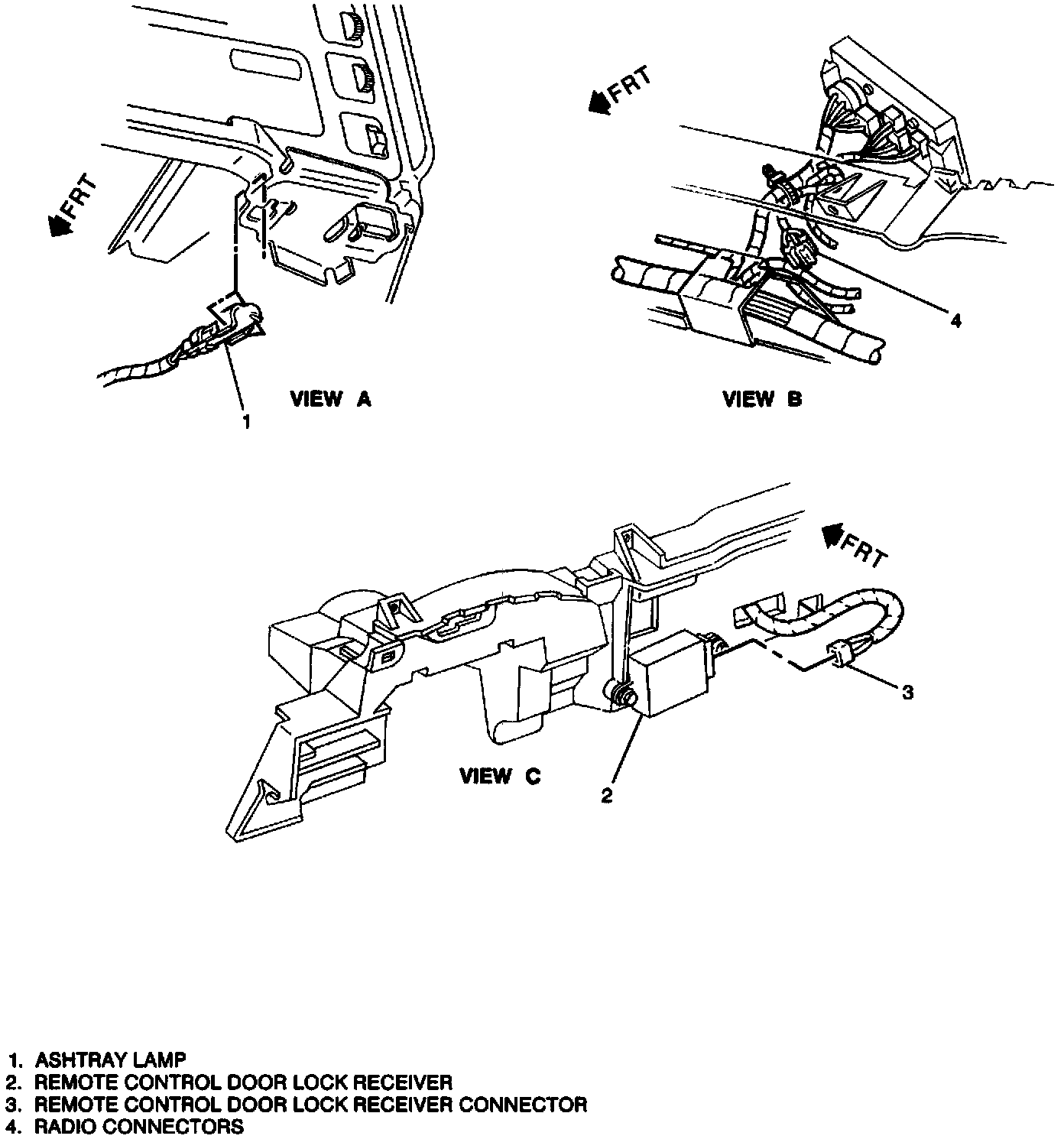 FRT

1

VIEW A

FRT

4

VIEW B

FRT

3

VIEW C

2

1. ASHTRAY LAMP
2. REMOTE CONTROL DOOR LOCK RECEIVER
3. REMOTE CONTROL DOOR LOCK RECEIVER CONNECTOR
4. RADIO CONNECTORS