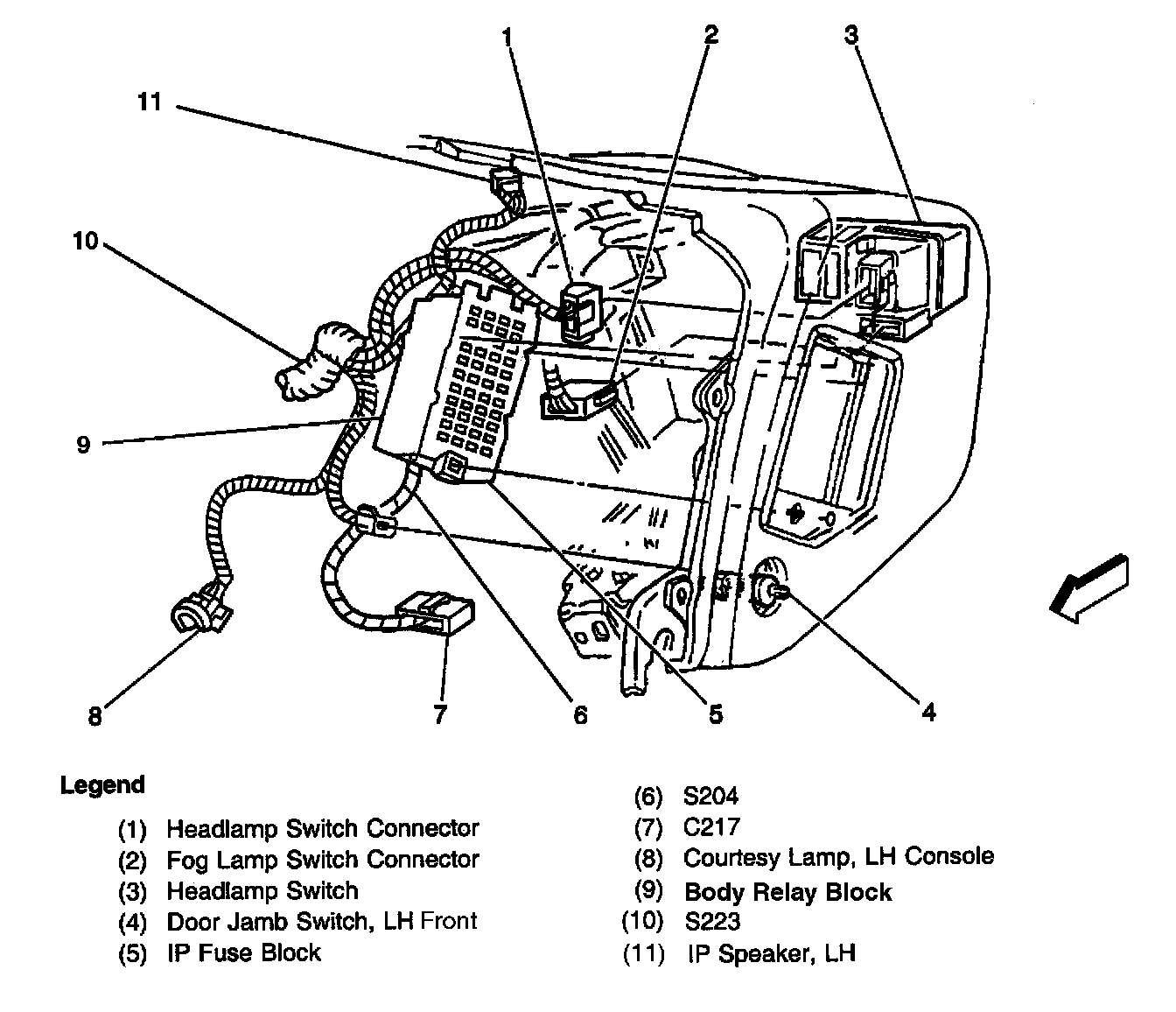 1
2
3
11
10
9
8
7
6
5
4

Legend

(1) Headlamp Switch Connector
(2) Fog Lamp Switch Connector
(3) Headlamp Switch
(4) Door Jamb Switch, LH Front
(5) IP Fuse Block
(6) S204
(7) C217
(8) Courtesy Lamp, LH Console
(9) Body Relay Block
(10) S223
(11) IP Speaker, LH