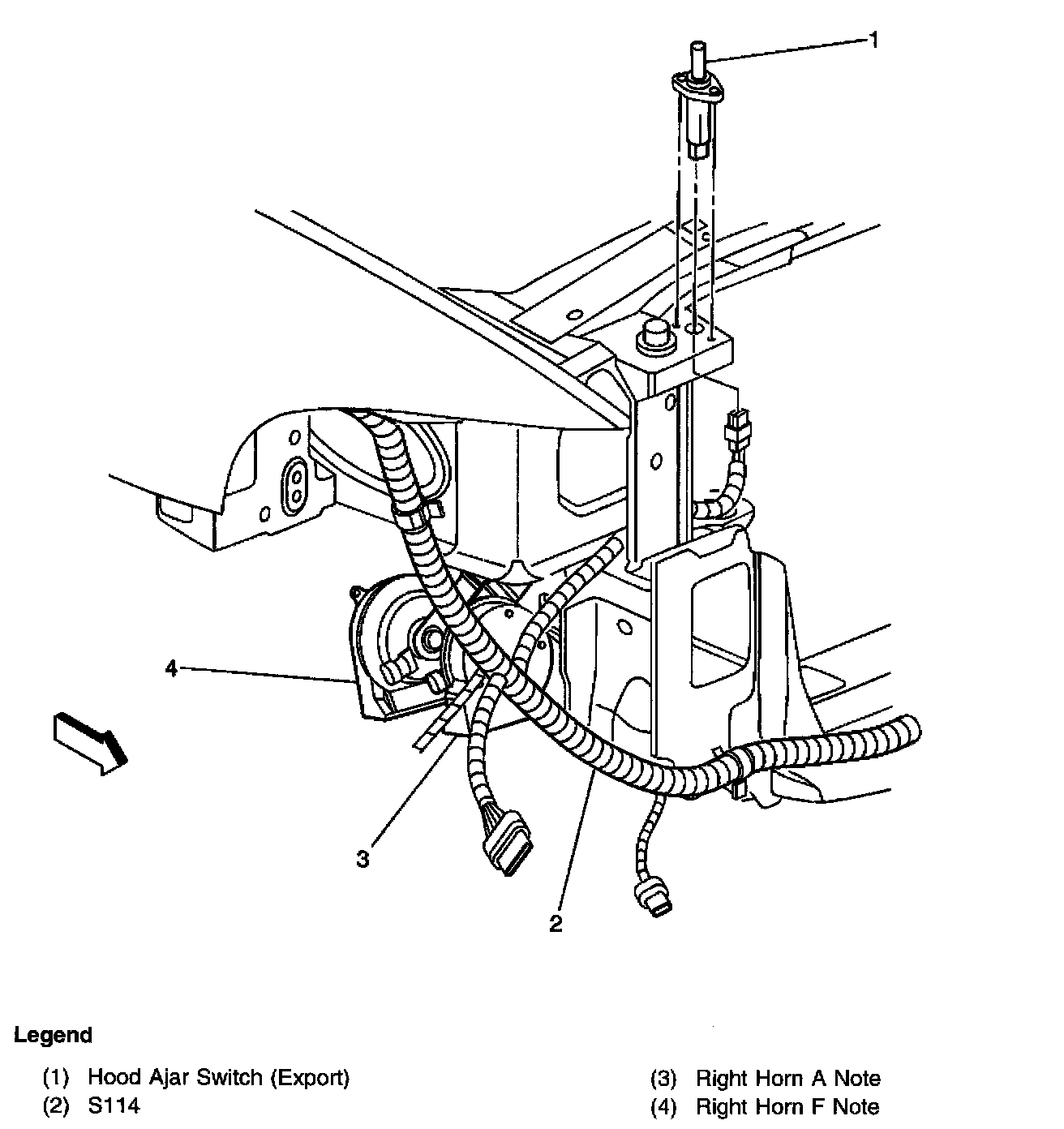 1

4

3

2

Legend

(1) Hood Ajar Switch (Export)
(2) S114

(3) Right Horn A Note
(4) Right Horn F Note