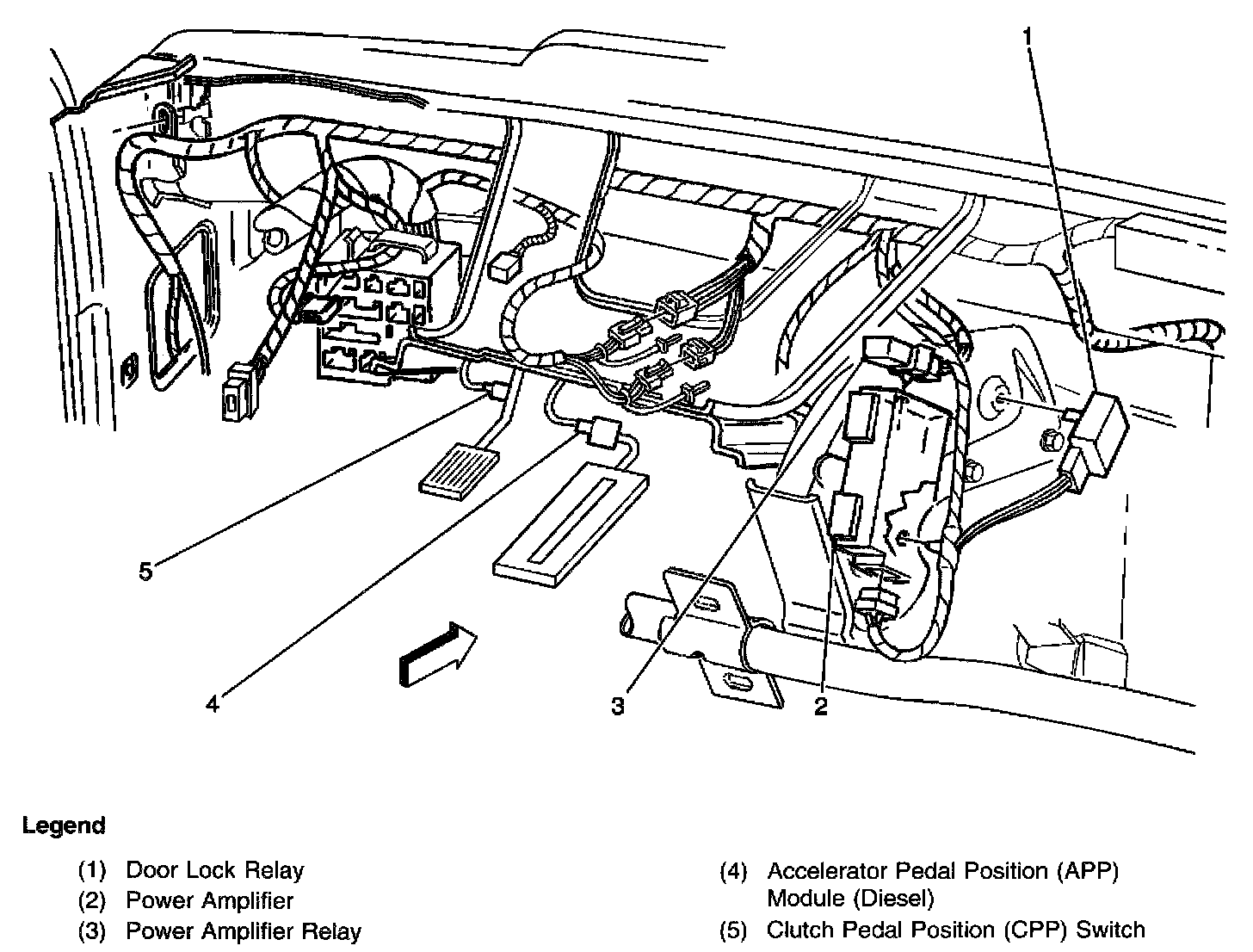 1

5

4

3

2

Legend

(1) Door Lock Relay
(2) Power Amplifier
(3) Power Amplifier Relay

(4) Accelerator Pedal Position (APP) Module (Diesel)
(5) Clutch Pedal Position (CPP) Switch