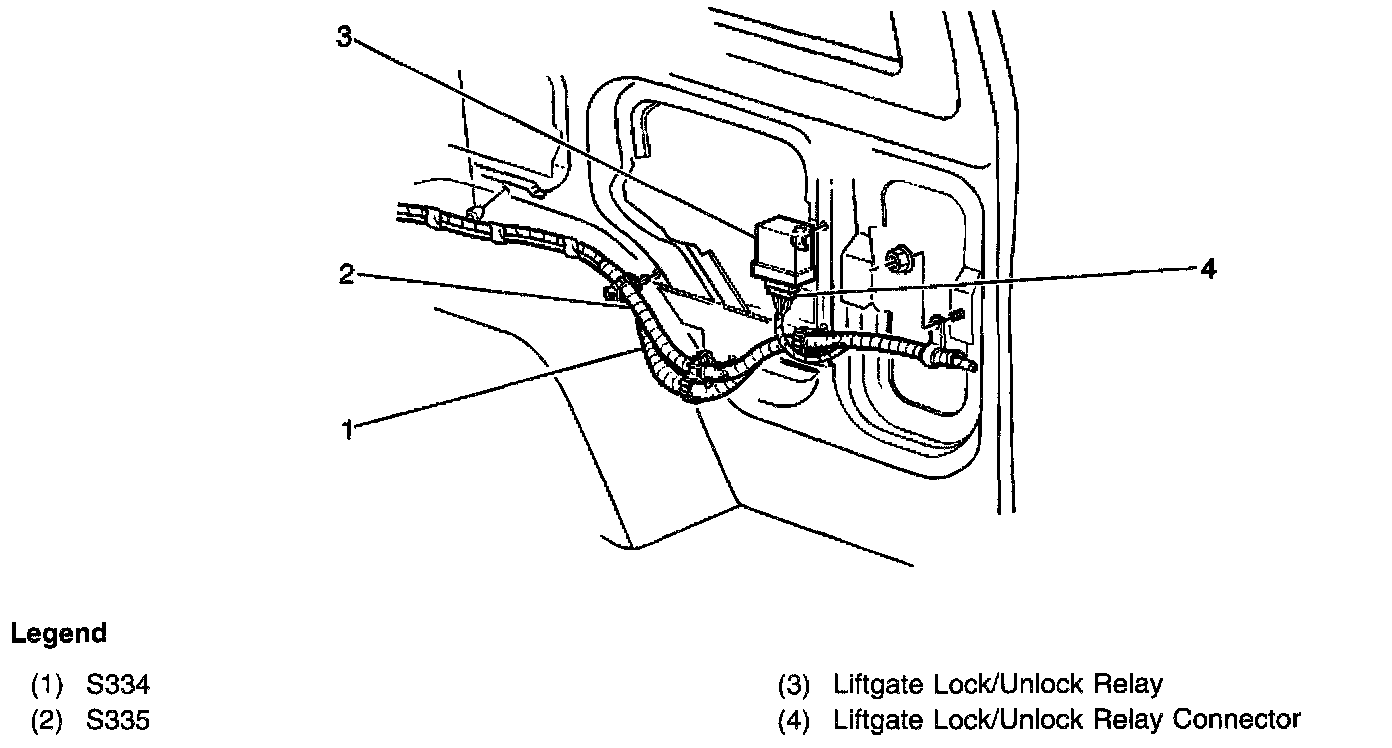 3
2
4
1

Legend

(1) S334
(2) S335

(3) Liftgate Lock/Unlock Relay
(4) Liftgate Lock/Unlock Relay Connector