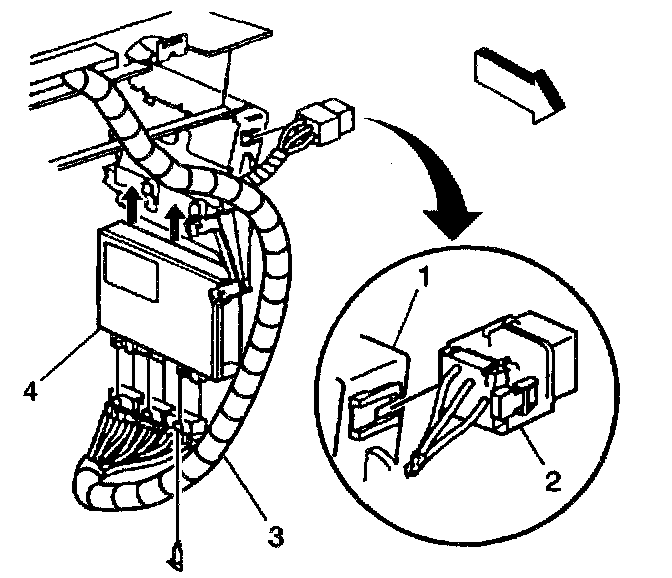 1
4
2
3