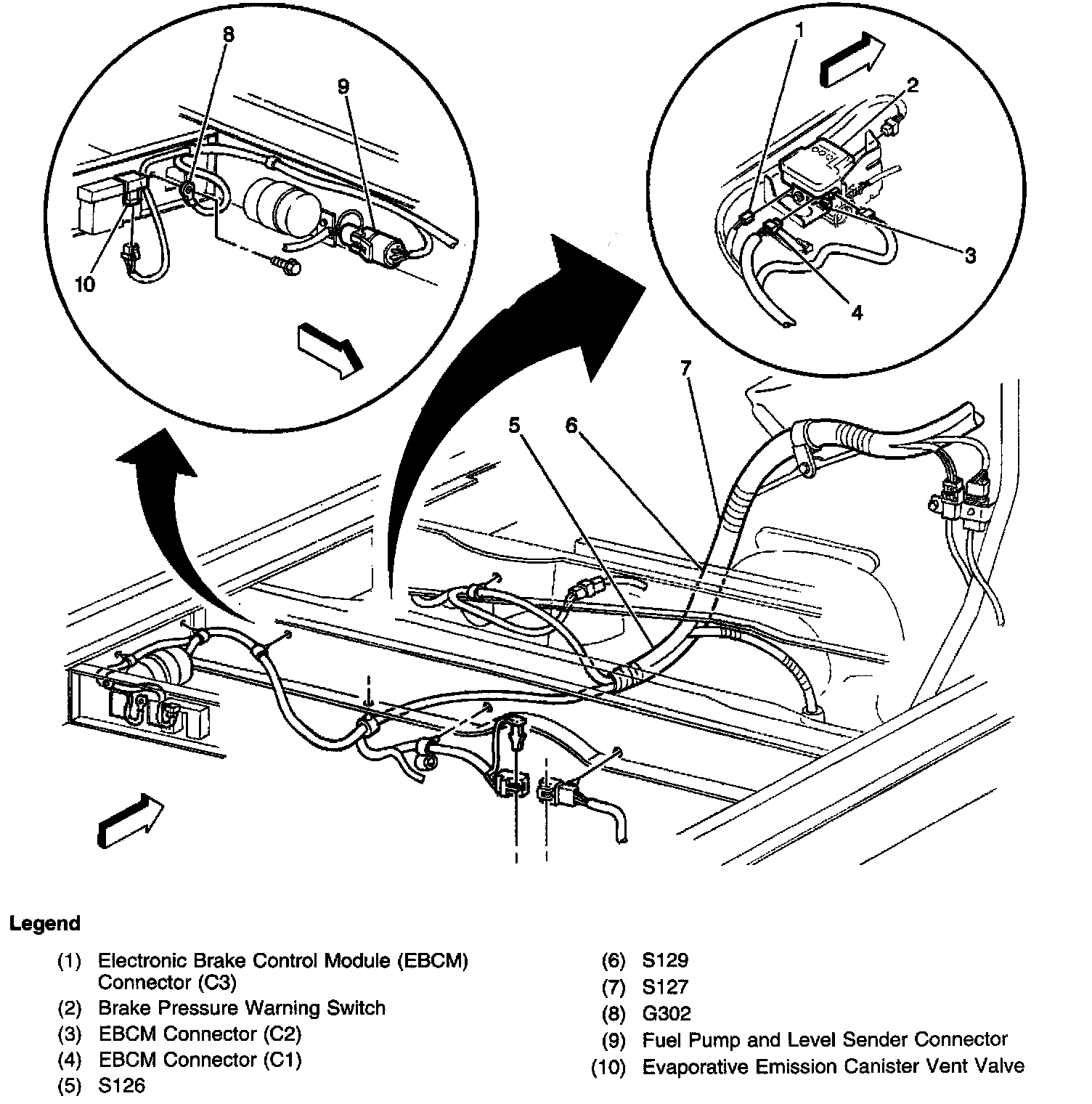 8
9
10
1
2
3
4
7
5
6

Legend

(1) Electronic Brake Control Module (EBCM) Connector (C3)
(2) Brake Pressure Warning Switch
(3) EBCM Connector (C2)
(4) EBCM Connector (C1)
(5) S126

(6) S129
(7) S127
(8) G302
(9) Fuel Pump and Level Sender Connector
(10) Evaporative Emission Canister Vent Valve