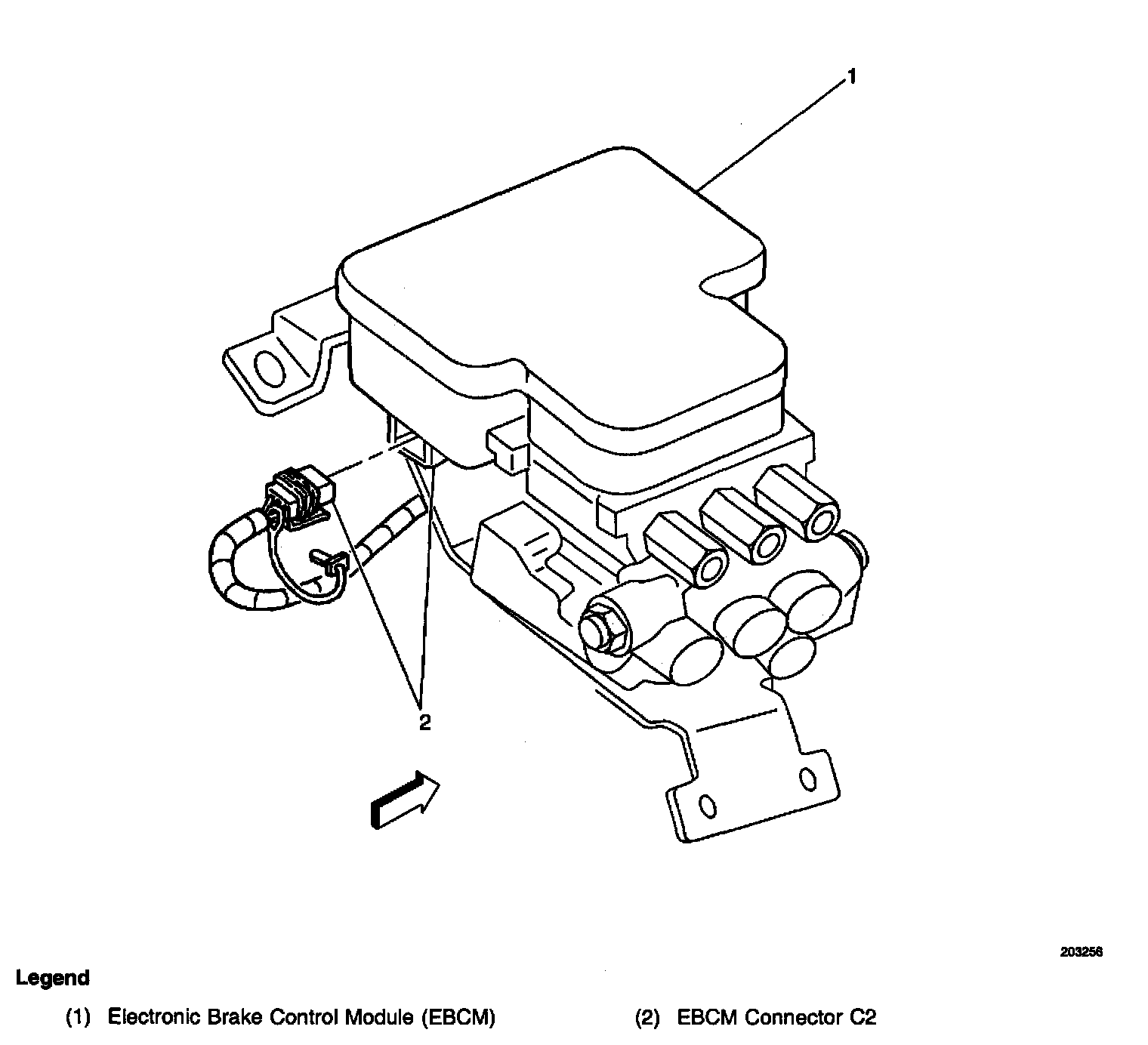 1

2

203256

Legend

(1) Electronic Brake Control Module (EBCM)

(2) EBCM Connector C2