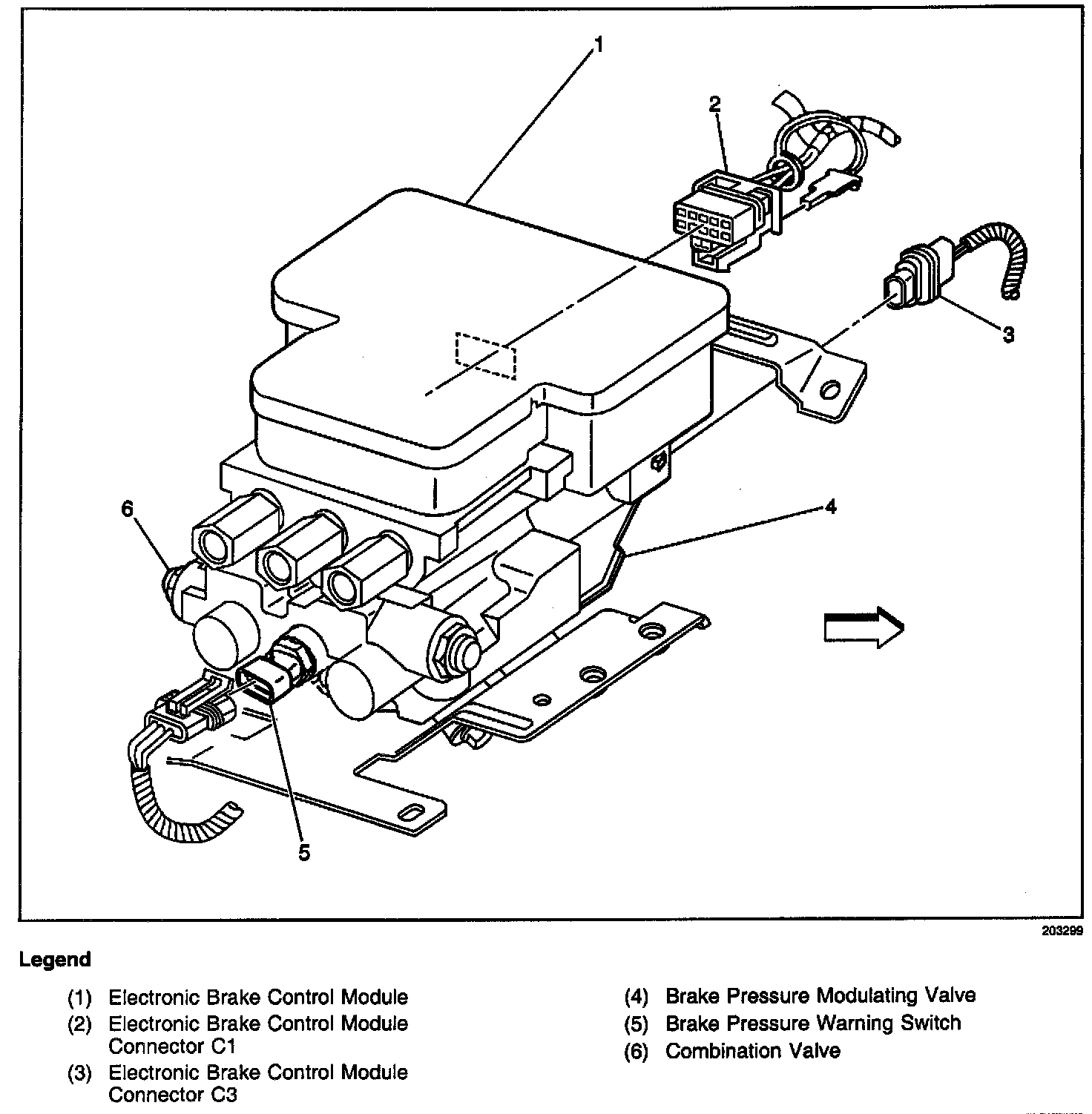 1
2
3
4
6
5

203299

Legend

(1) Electronic Brake Control Module
(2) Electronic Brake Control Module Connector C1
(3) Electronic Brake Control Module Connector C3

(4) Brake Pressure Modulating Valve
(5) Brake Pressure Warning Switch
(6) Combination Valve