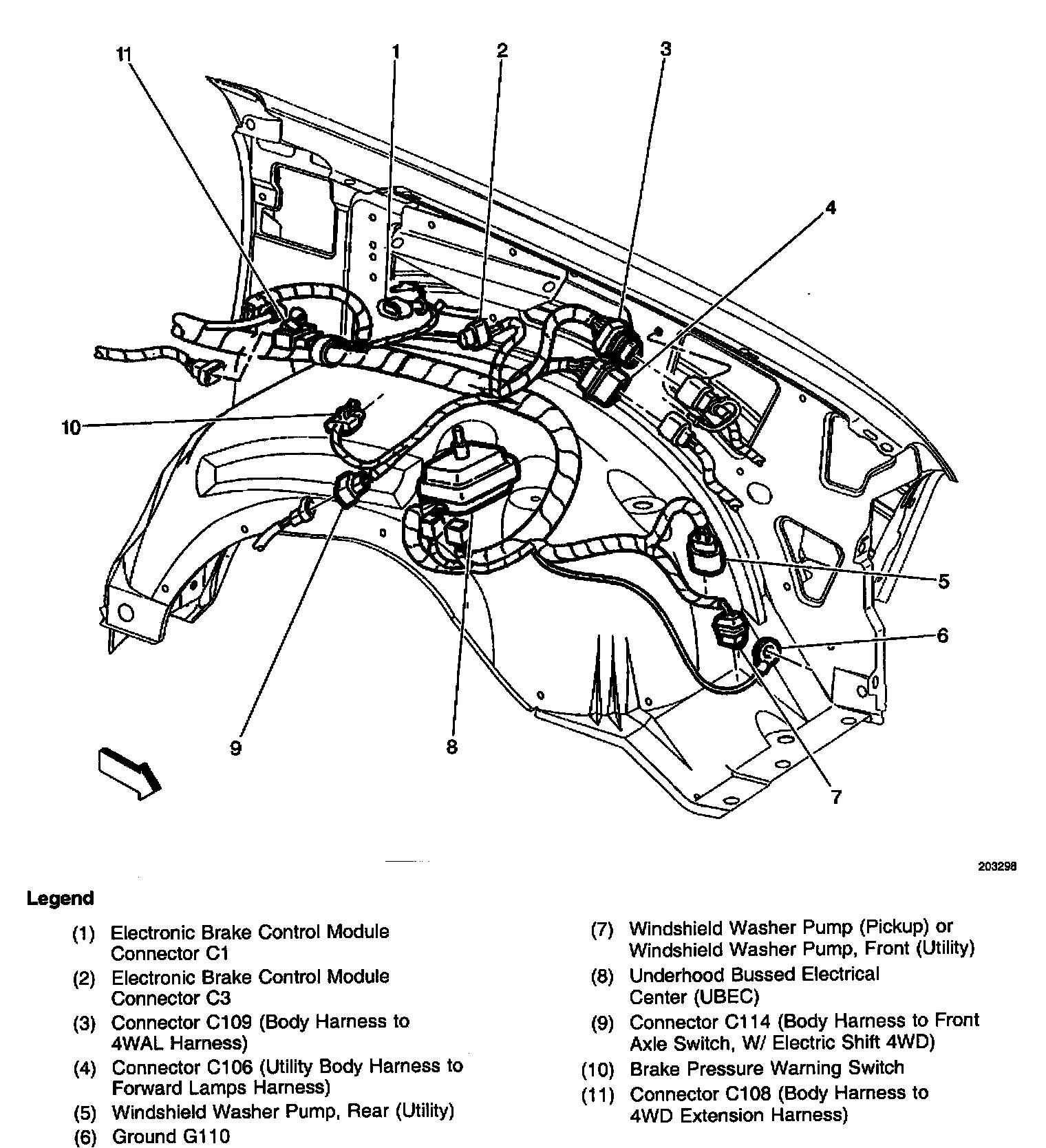 11
1
2
3
4
10
5
6
9
8
7

203298

Legend

(1) Electronic Brake Control Module Connector C1
(2) Electronic Brake Control Module Connector C3
(3) Connector C109 (Body Harness to 4WAL Harness)
(4) Connector C106 (Utility Body Harness to Forward Lamps Harness)
(5) Windshield Washer Pump, Rear (Utility)
(6) Ground G110

(7) Windshield Washer Pump (Pickup) or Windshield Washer Pump, Front (Utility)
(8) Underhood Bussed Electrical Center (UBEC)
(9) Connector C114 (Body Harness to Front Axle Switch, W/ Electric Shift 4WD)
(10) Brake Pressure Warning Switch
(11) Connector C108 (Body Harness to 4WD Extension Harness)