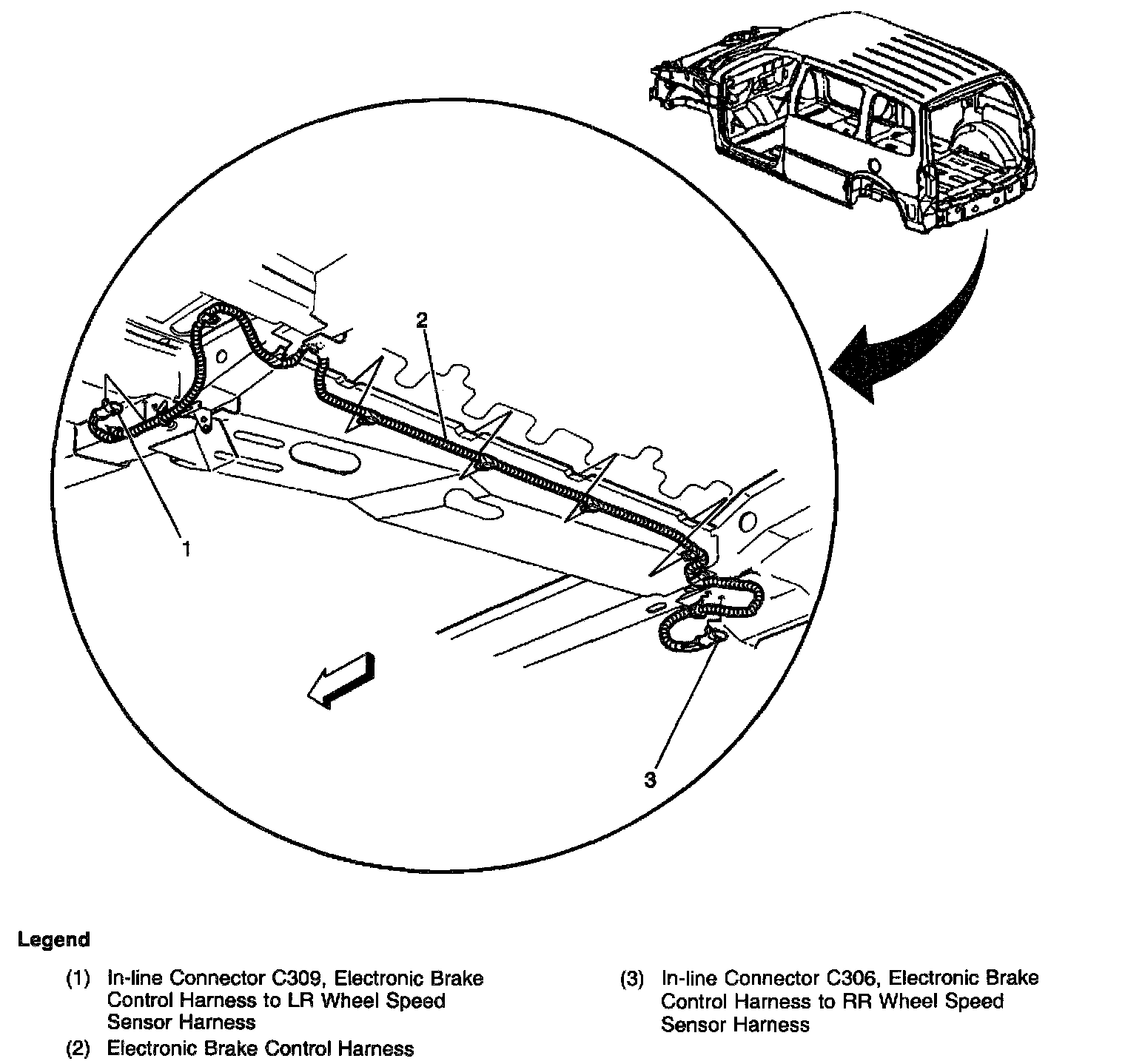 2

1

3

Legend

(1) In-line Connector C309, Electronic Brake Control Harness to LR Wheel Speed Sensor Harness
(2) Electronic Brake Control Harness

(3) In-line Connector C306, Electronic Brake Control Harness to RR Wheel Speed Sensor Harness