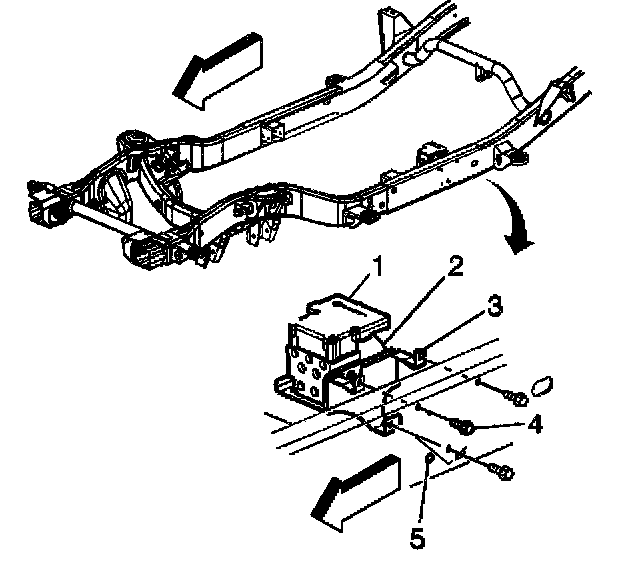 1
2
3
4
5