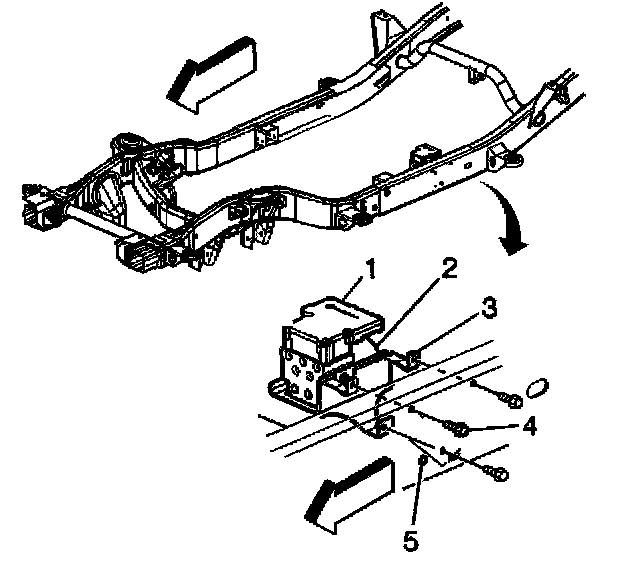 1
2
3
4
5