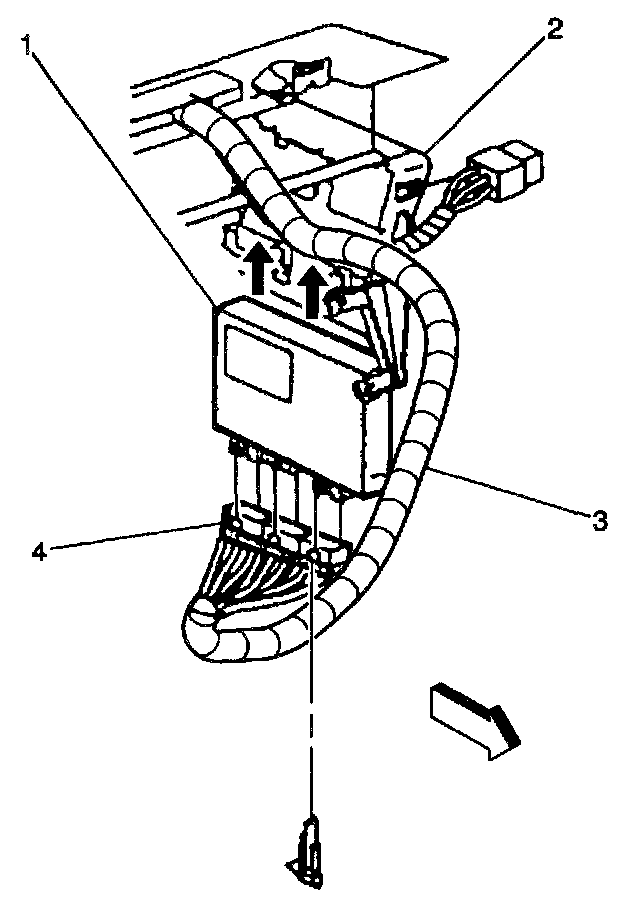 1
2
3
4