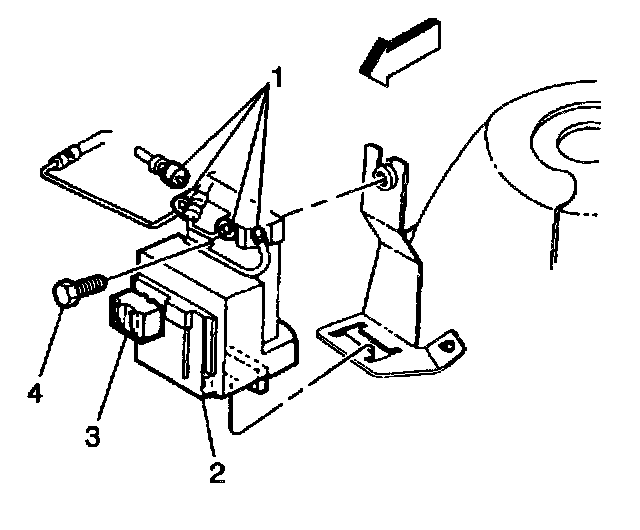 1
4
3
2