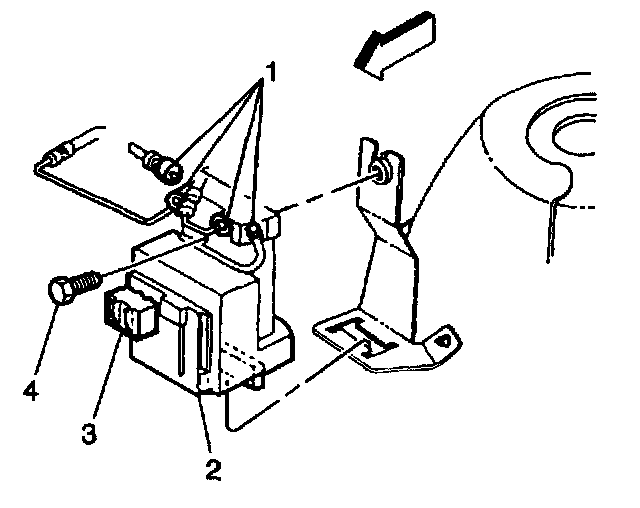 1

4

3

2