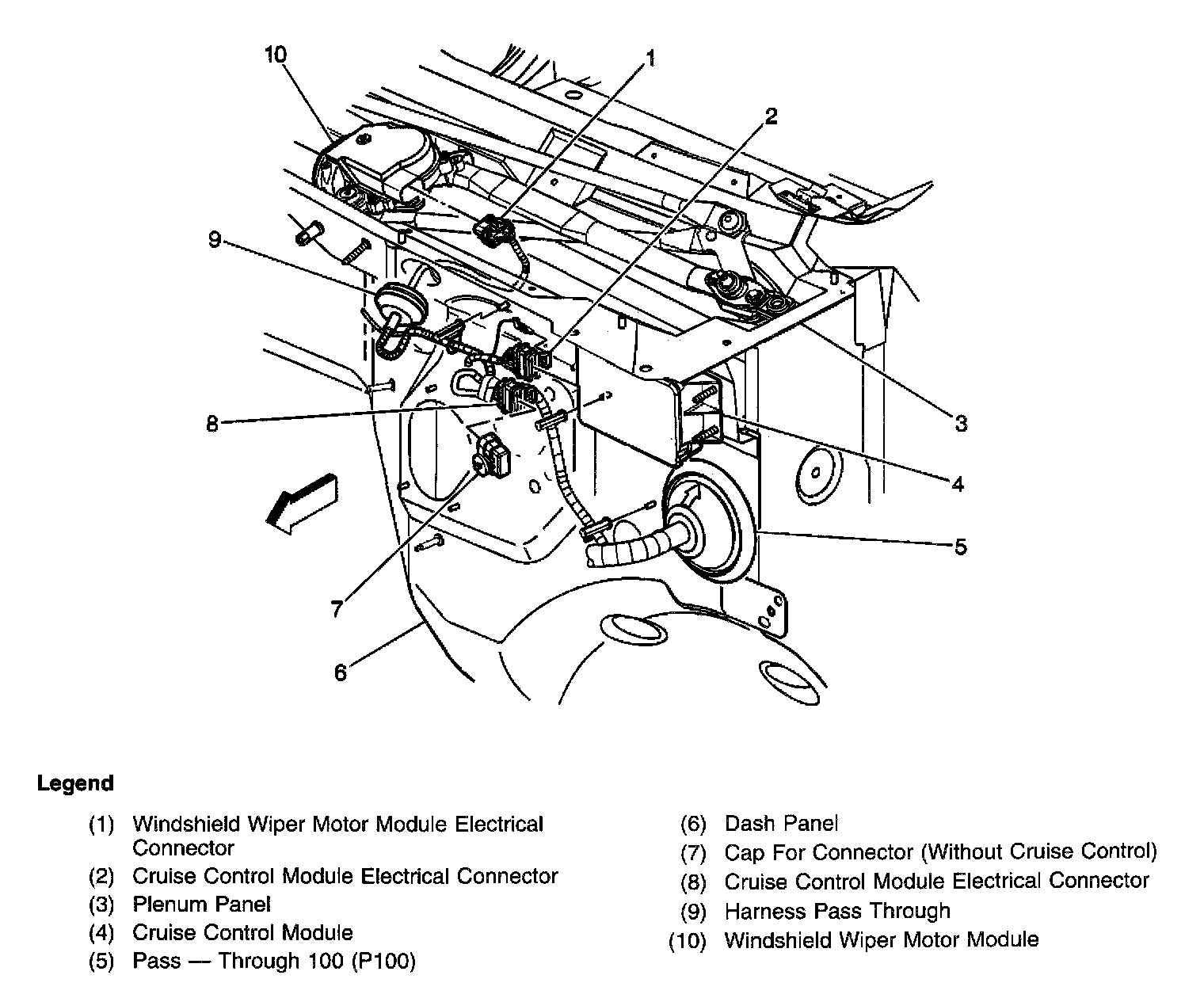 10
1
2
9
3
8
4
5
7
6

Legend

(1) Windshield Wiper Motor Module Electrical Connector
(2) Cruise Control Module Electrical Connector
(3) Plenum Panel
(4) Cruise Control Module
(5) Pass — Through 100 (P100)

(6) Dash Panel
(7) Cap For Connector (Without Cruise Control)
(8) Cruise Control Module Electrical Connector
(9) Harness Pass Through
(10) Windshield Wiper Motor Module