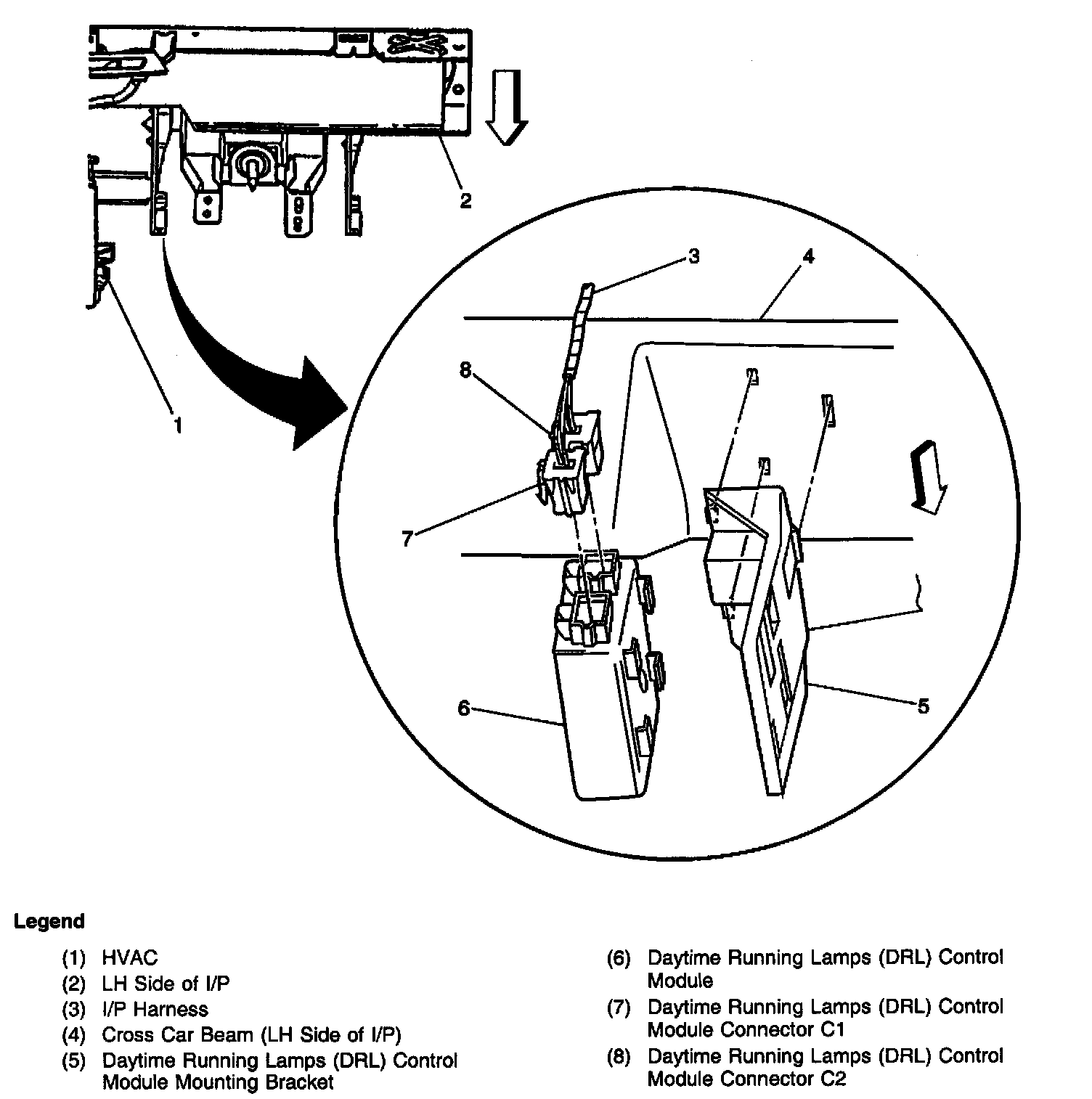 2

3

4

8

1

7

6

5

Legend

(1) HVAC
(2) LH Side of I/P
(3) I/P Harness
(4) Cross Car Beam (LH Side of I/P)
(5) Daytime Running Lamps (DRL) Control Module Mounting Bracket

(6) Daytime Running Lamps (DRL) Control Module
(7) Daytime Running Lamps (DRL) Control Module Connector C1
(8) Daytime Running Lamps (DRL) Control Module Connector C2