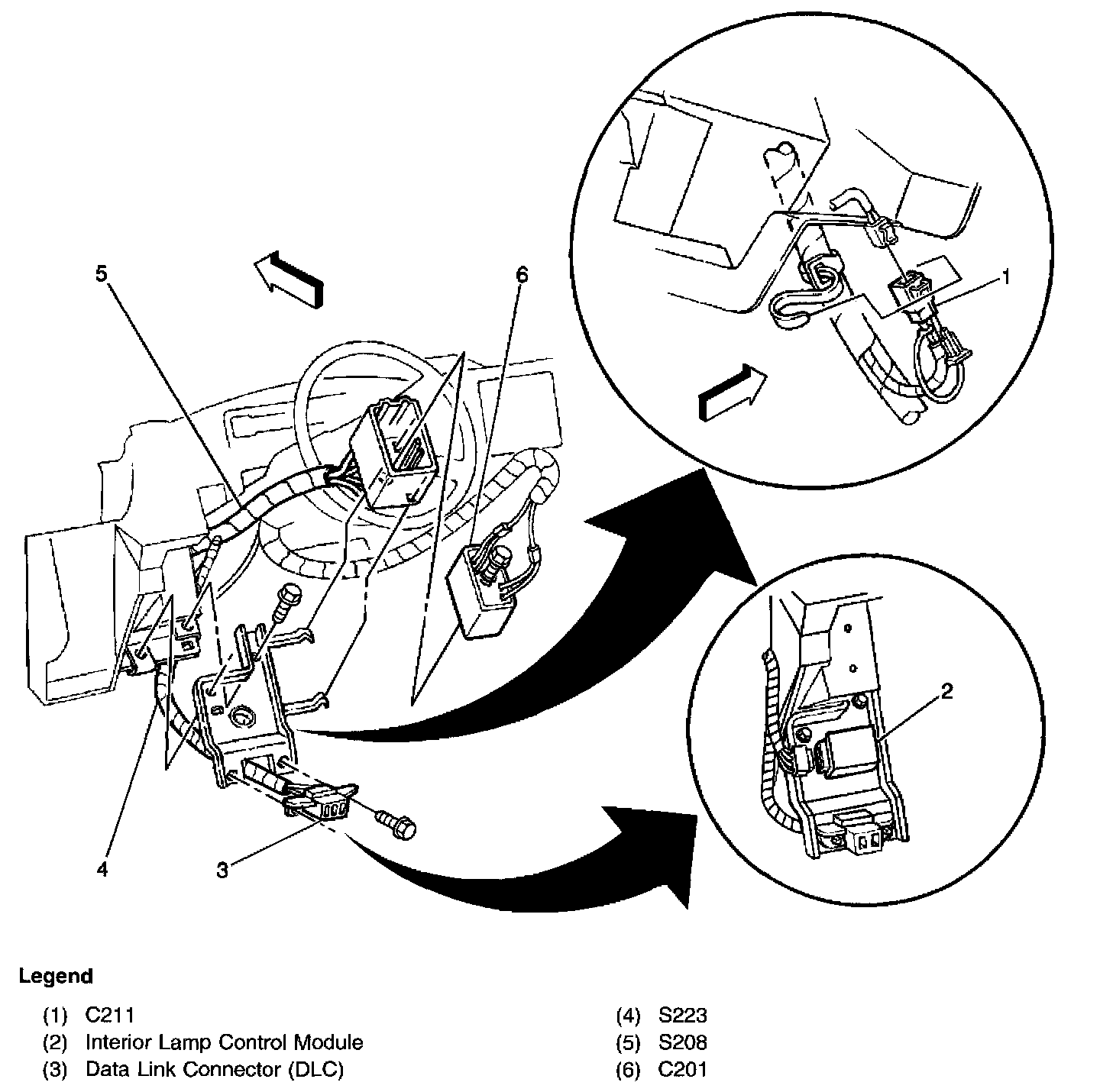 5

6

1

2

4

3

Legend

(1) C211
(2) Interior Lamp Control Module
(3) Data Link Connector (DLC)

(4) S223
(5) S208
(6) C201