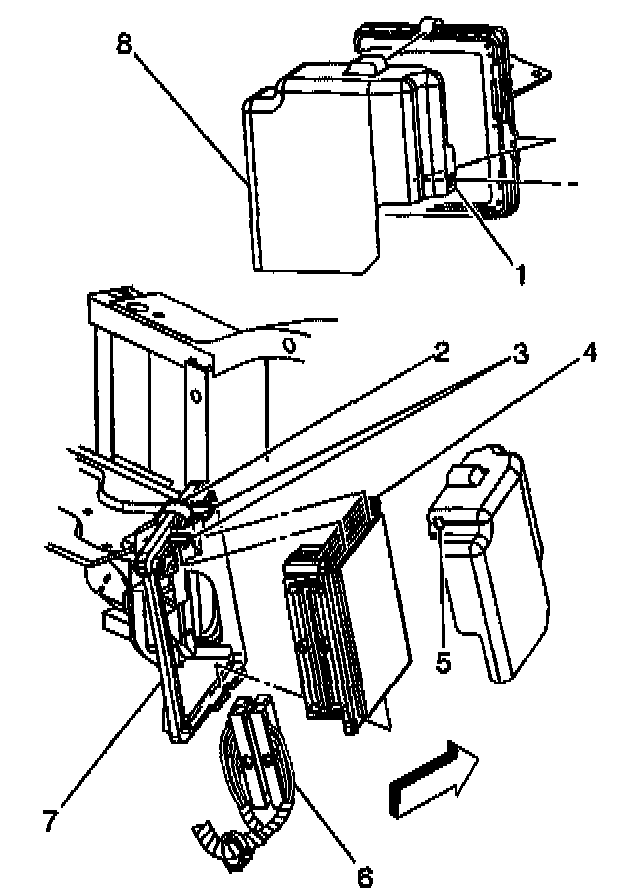 8
1
2
3
4
5
7
6