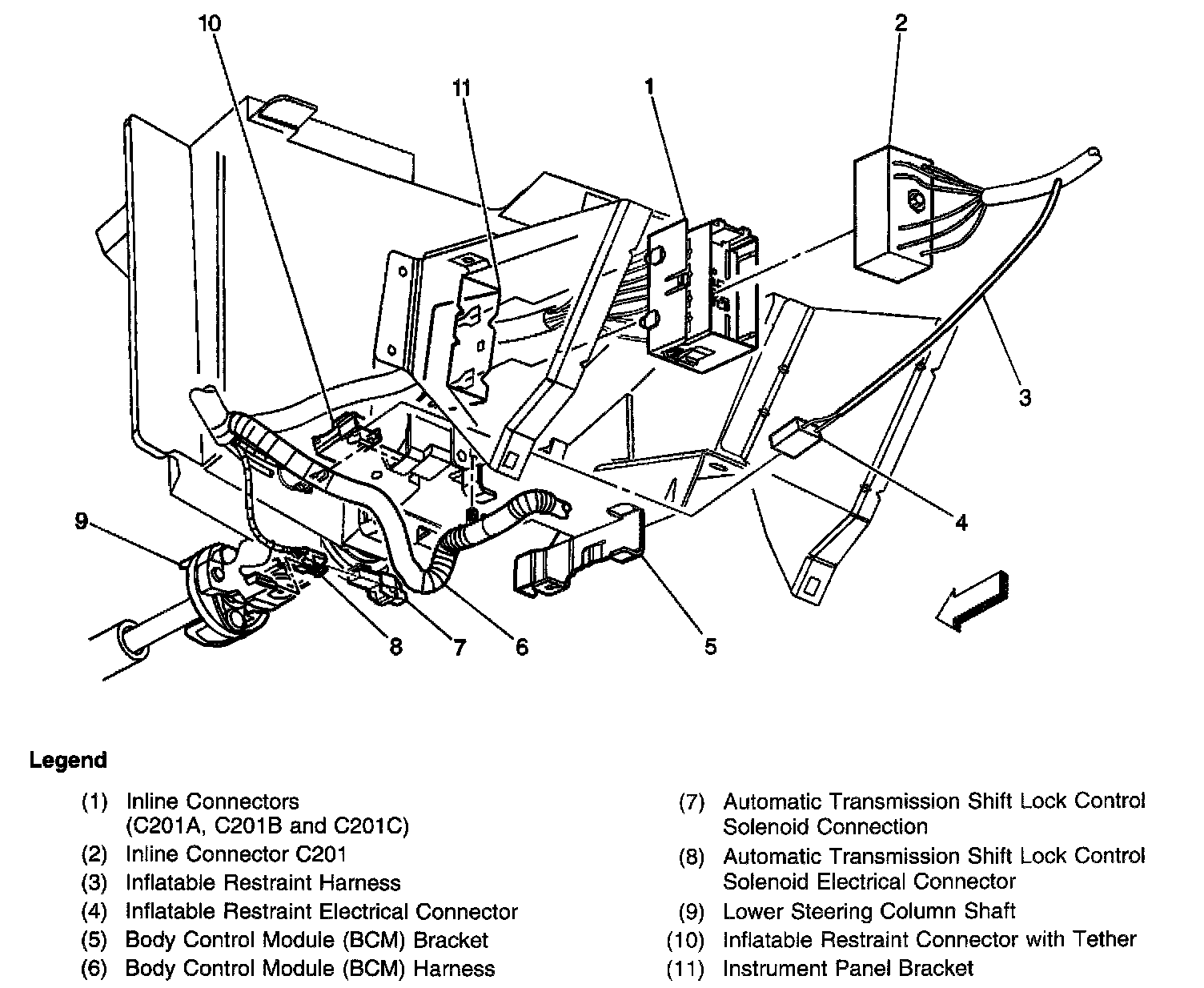 10

11

1

2

3

4

9

8

7

6

5

Legend

(1) Inline Connectors (C201A, C201B and C201C)
(2) Inline Connector C201
(3) Inflatable Restraint Harness
(4) Inflatable Restraint Electrical Connector
(5) Body Control Module (BCM) Bracket
(6) Body Control Module (BCM) Harness

(7) Automatic Transmission Shift Lock Control Solenoid Connection
(8) Automatic Transmission Shift Lock Control Solenoid Electrical Connector
(9) Lower Steering Column Shaft
(10) Inflatable Restraint Connector with Tether
(11) Instrument Panel Bracket