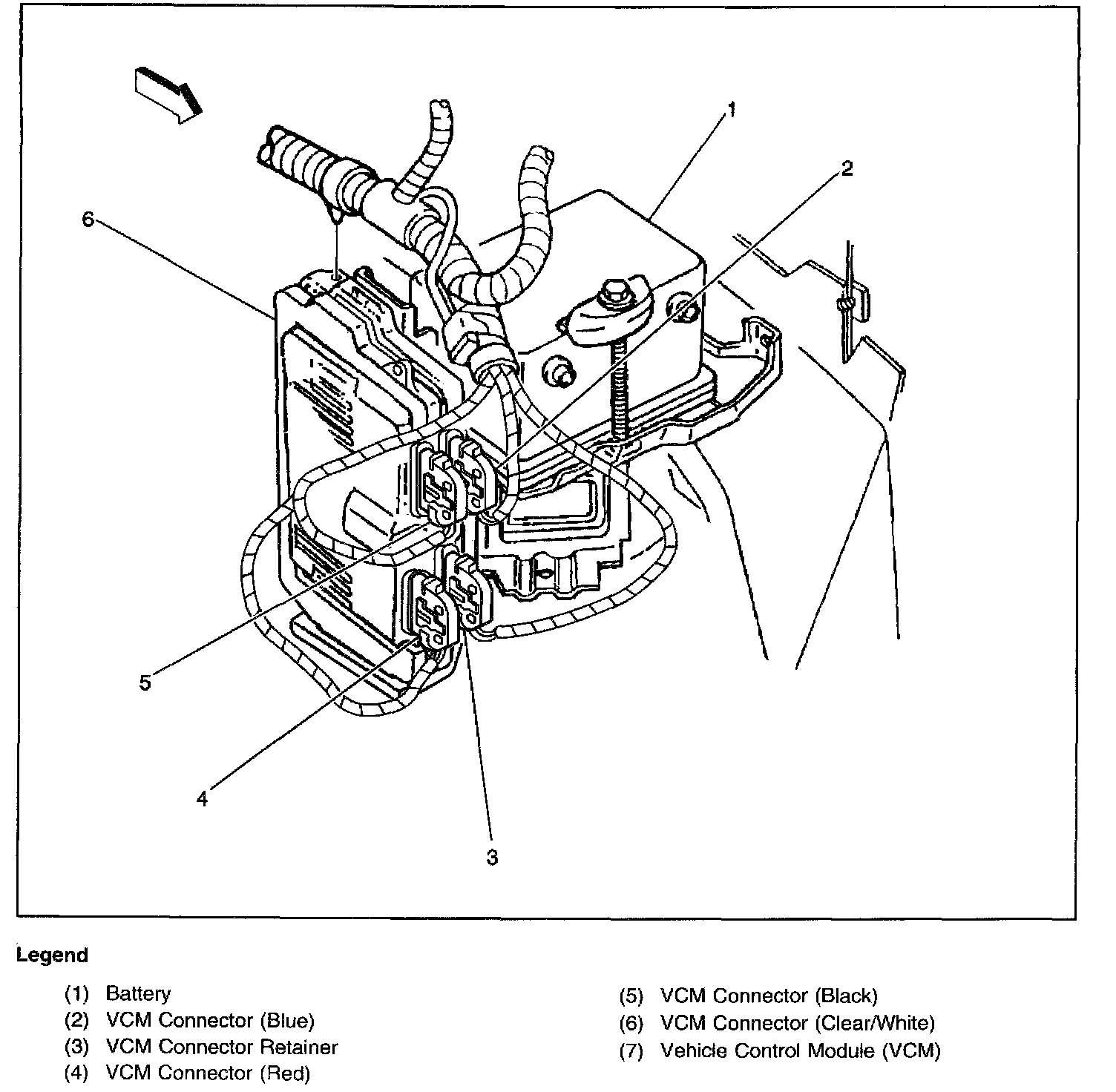 1
2
6
5
4
3

Legend

(1) Battery
(2) VCM Connector (Blue)
(3) VCM Connector Retainer
(4) VCM Connector (Red)

(5) VCM Connector (Black)
(6) VCM Connector (Clear/White)
(7) Vehicle Control Module (VCM)