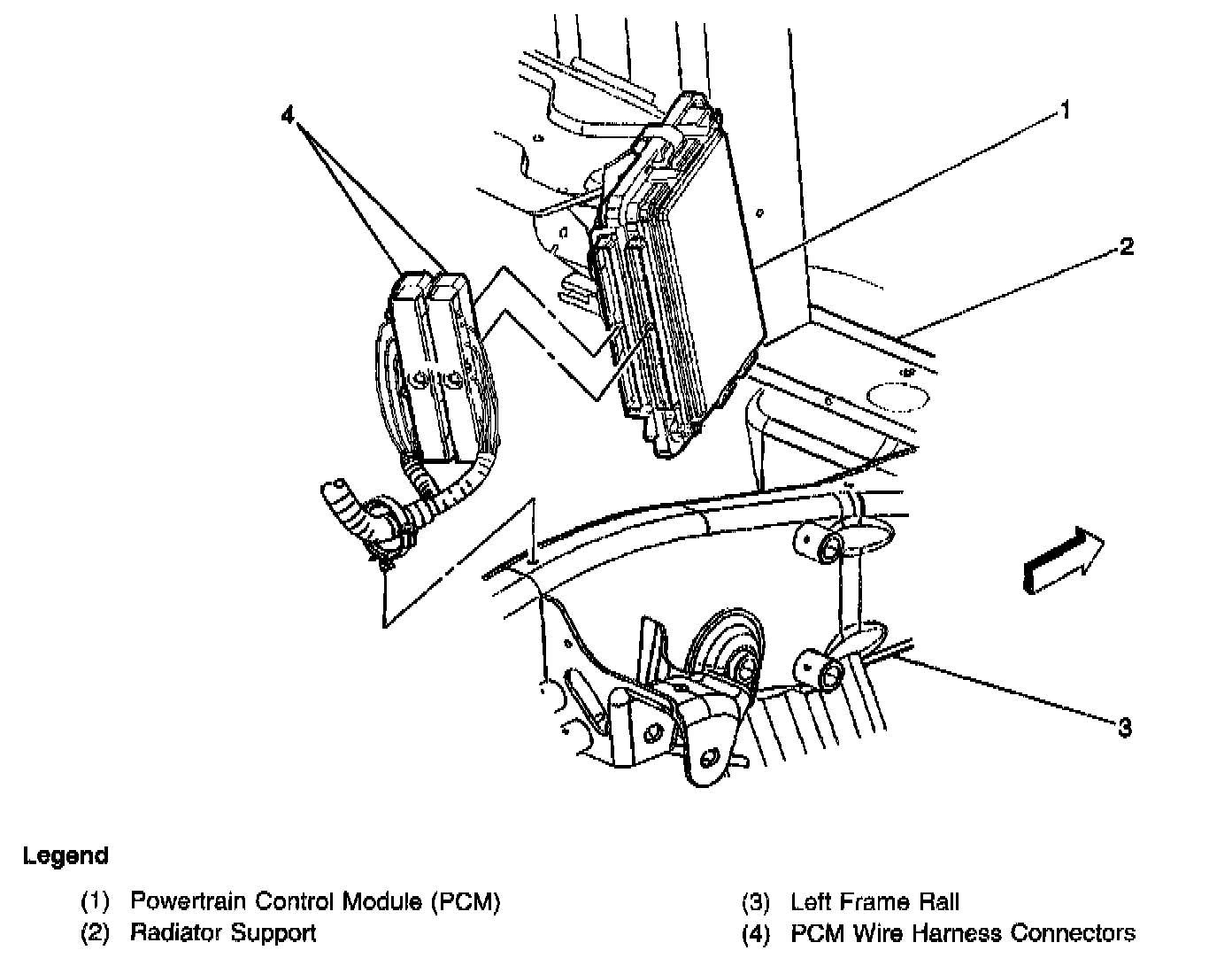 4

1

2

3

Legend

(1) Powertrain Control Module (PCM)
(2) Radiator Support

(3) Left Frame Rail
(4) PCM Wire Harness Connectors