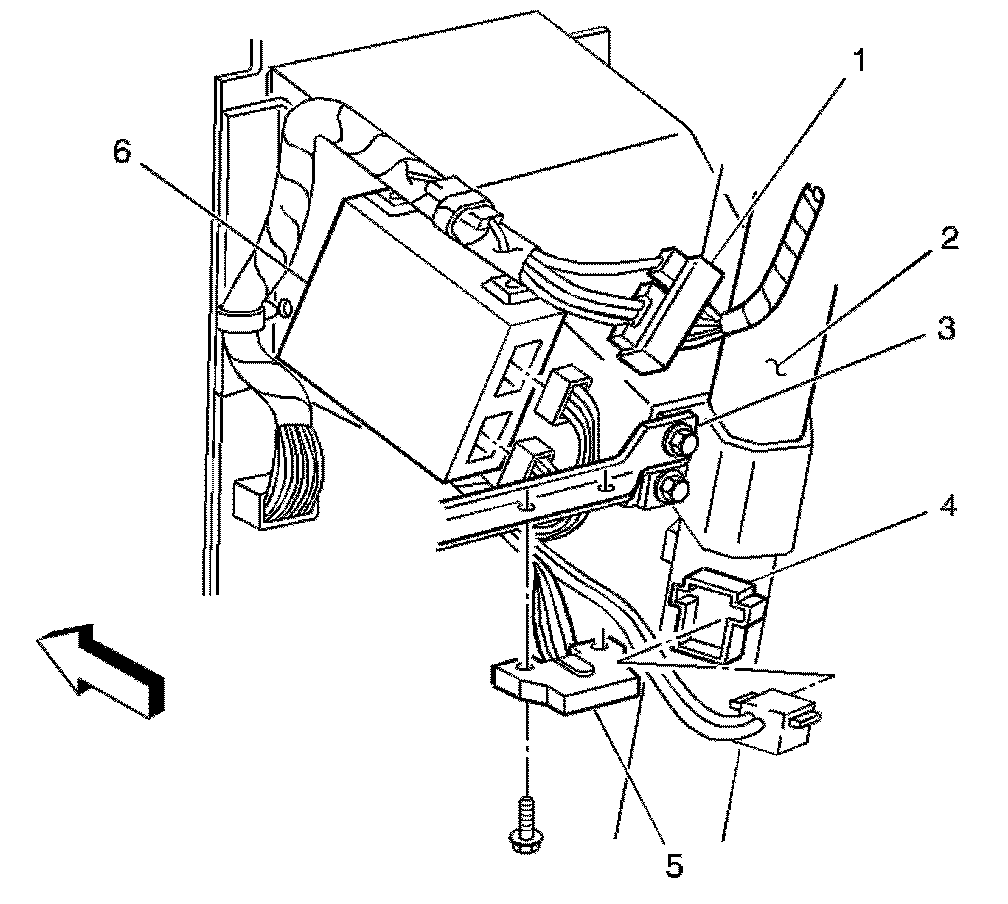 1
6
2
3
4
5