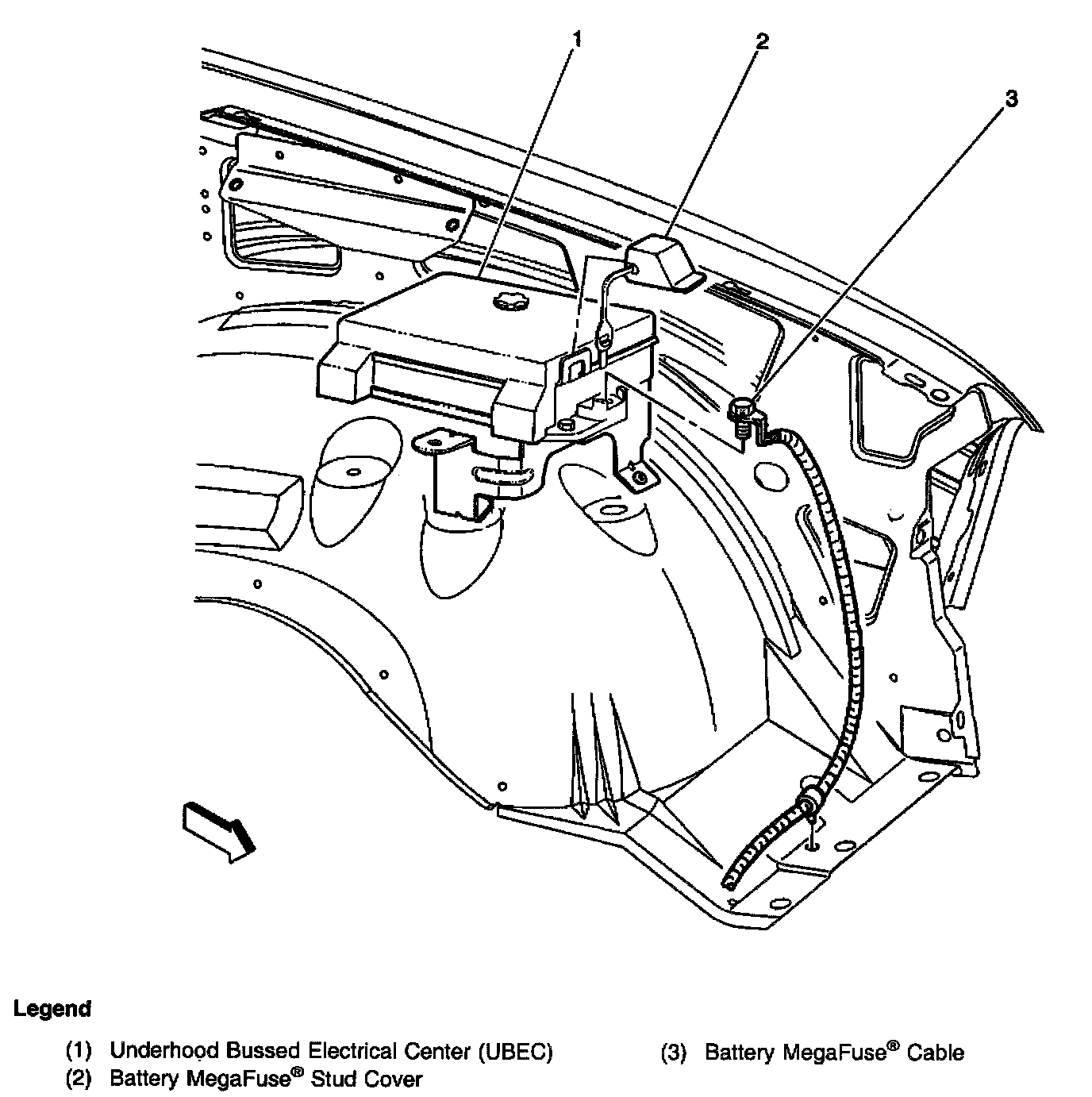 1

2

3

Legend

(1) Underhood Bussed Electrical Center (UBEC)

(2) Battery MegaFuse® Stud Cover

(3) Battery MegaFuse® Cable