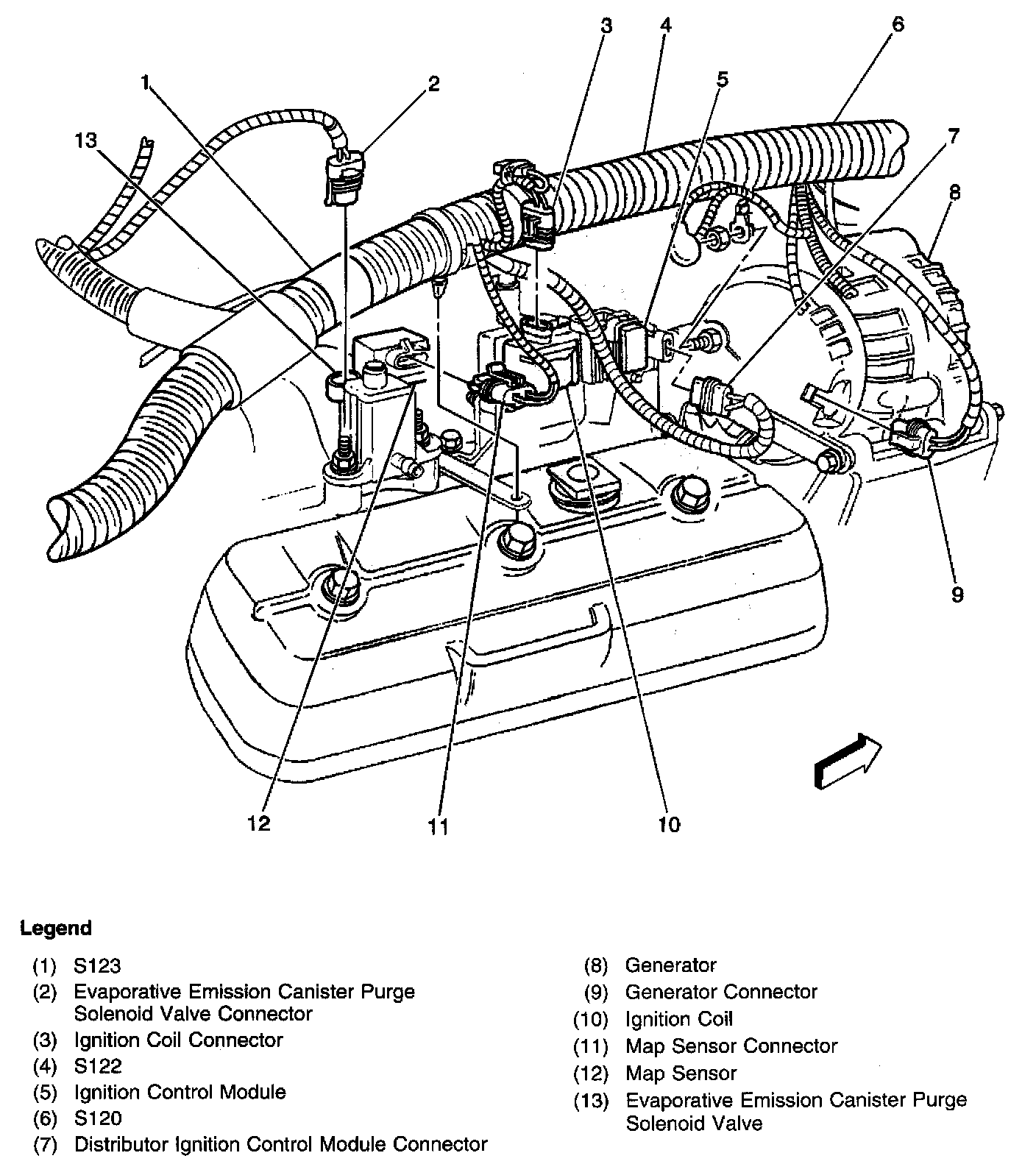 1
2
3
4
5
6
7
8
9
10
11
12
13

Legend

(1) S123
(2) Evaporative Emission Canister Purge Solenoid Valve Connector
(3) Ignition Coil Connector
(4) S122
(5) Ignition Control Module
(6) S120
(7) Distributor Ignition Control Module Connector
(8) Generator
(9) Generator Connector
(10) Ignition Coil
(11) Map Sensor Connector
(12) Map Sensor
(13) Evaporative Emission Canister Purge Solenoid Valve