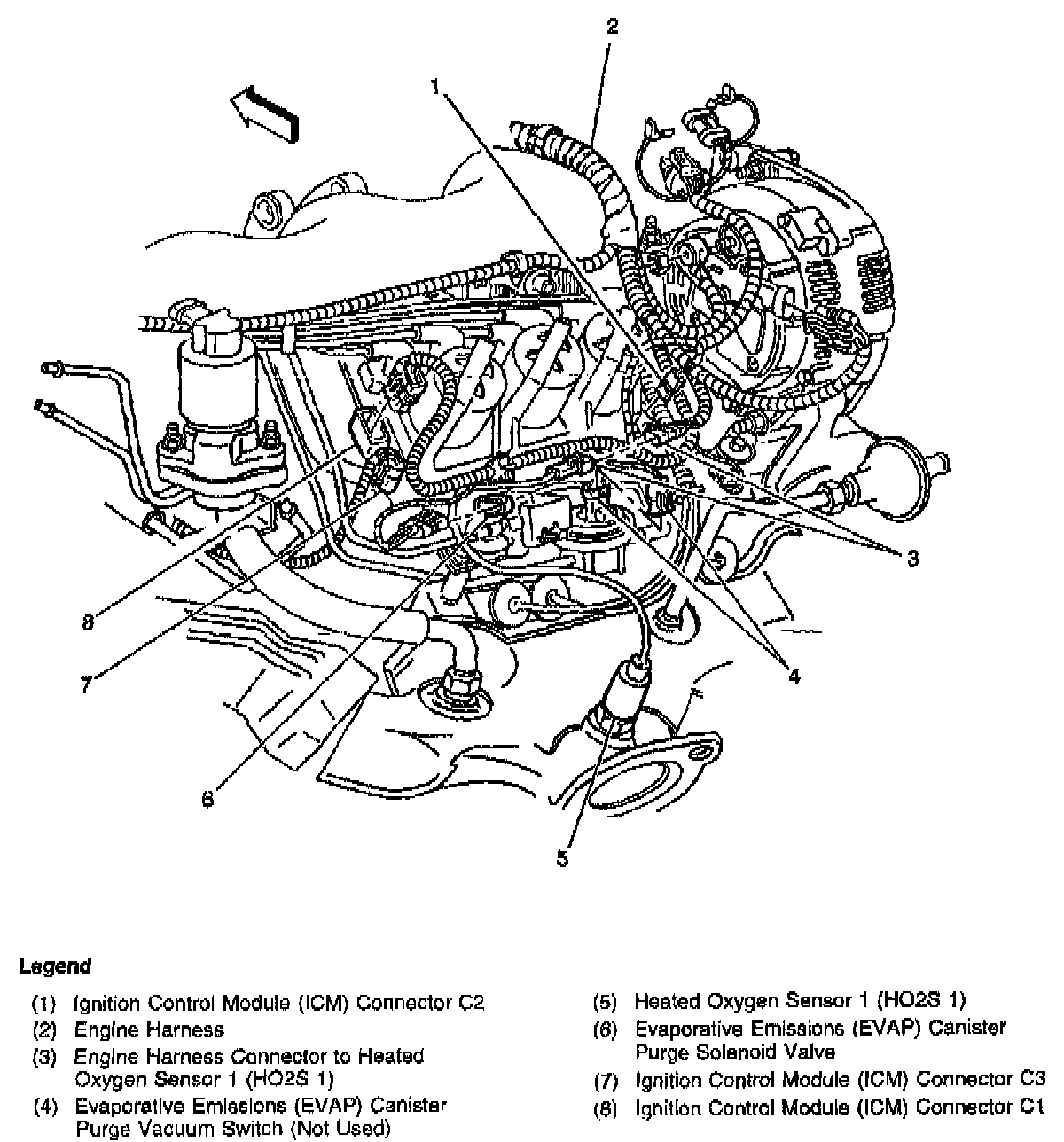 2
1
3
8
7
4
6
5

Legend

(1) Ignition Control Module (ICM) Connector C2
(2) Engine Harness
(3) Engine Harness Connector to Heated Oxygen Sensor 1 (HO2S 1)
(4) Evaporative Emissions (EVAP) Canister Purge Vacuum Switch (Not Used)
(5) Heated Oxygen Sensor 1 (HO2S 1)
(6) Evaporative Emissions (EVAP) Canister Purge Solenoid Valve
(7) Ignition Control Module (ICM) Connector C3
(8) Ignition Control Module (ICM) Connector C1