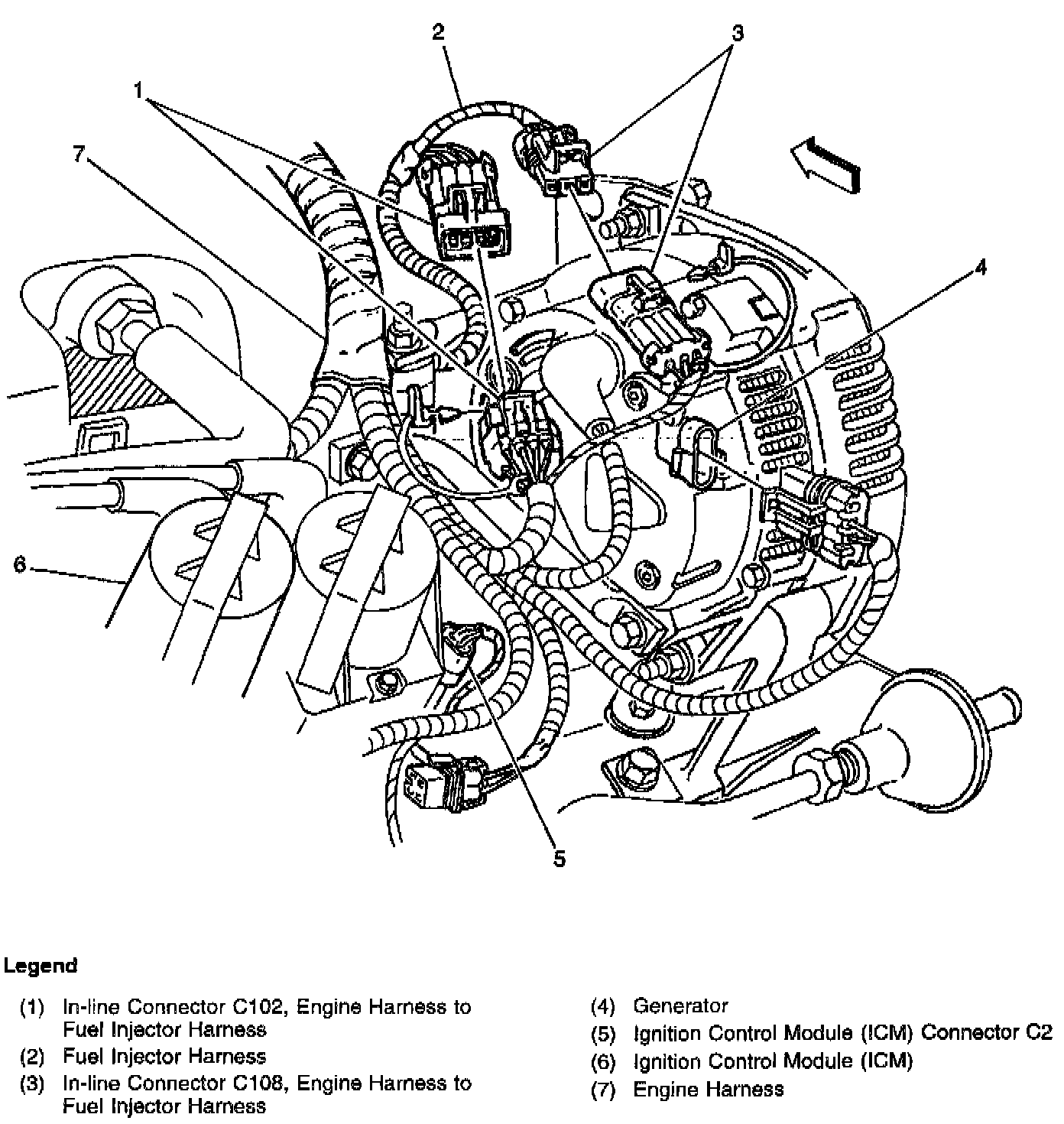 2
3
1
7
4
6
5

Legend

(1) In-line Connector C102, Engine Harness to Fuel Injector Harness
(2) Fuel Injector Harness
(3) In-line Connector C108, Engine Harness to Fuel Injector Harness
(4) Generator
(5) Ignition Control Module (ICM) Connector C2
(6) Ignition Control Module (ICM)
(7) Engine Harness