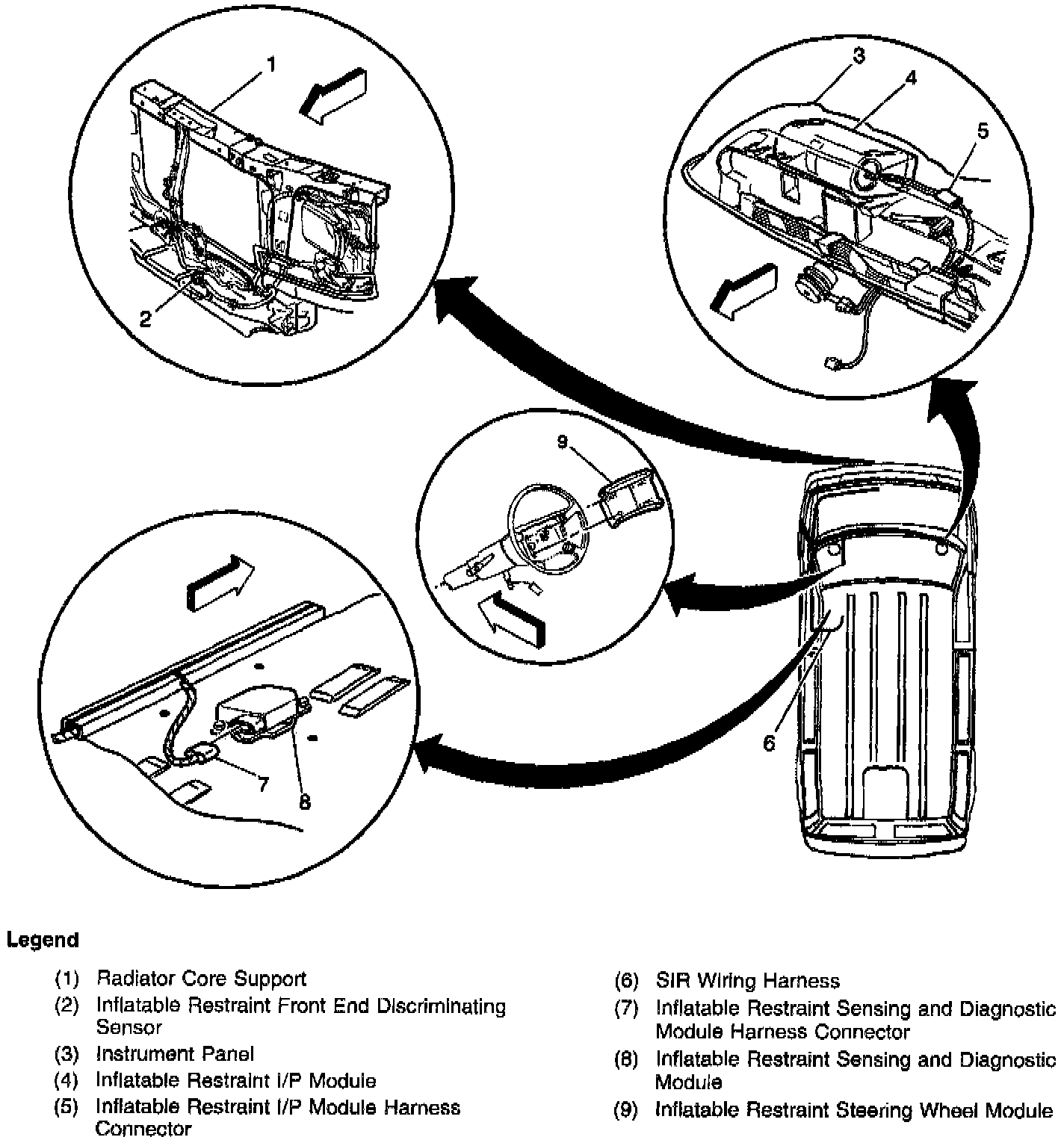 1

2

3

4

5

9

6

7

8

Legend

(1) Radiator Core Support
(2) Inflatable Restraint Front End Discriminating Sensor
(3) Instrument Panel
(4) Inflatable Restraint I/P Module
(5) Inflatable Restraint I/P Module Harness Connector

(6) SIR Wiring Harness
(7) Inflatable Restraint Sensing and Diagnostic Module Harness Connector
(8) Inflatable Restraint Sensing and Diagnostic Module
(9) Inflatable Restraint Steering Wheel Module