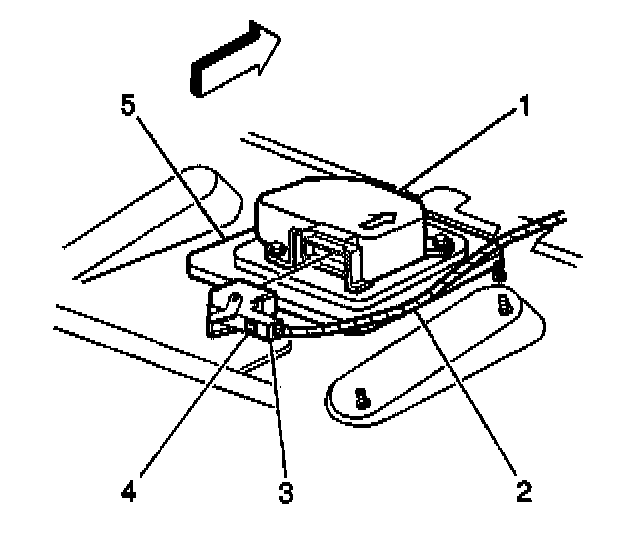 5
1
4
3
2