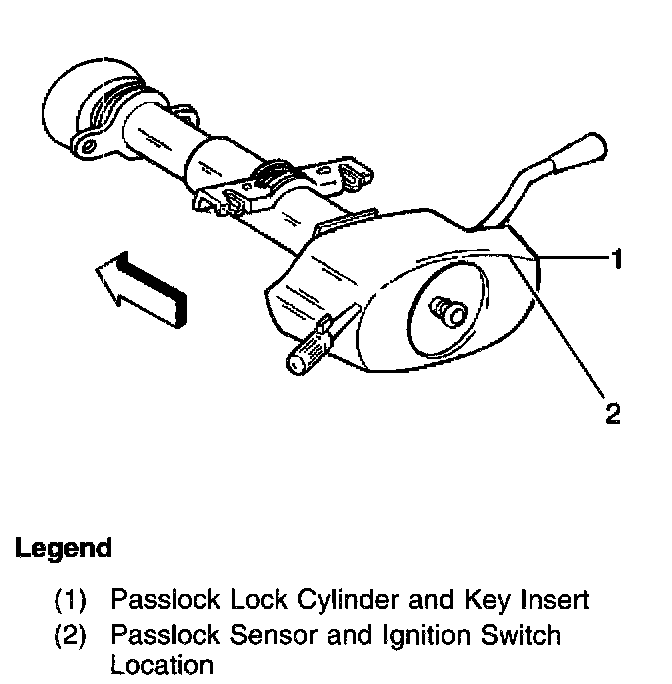 1

2

Legend

(1) Passlock Lock Cylinder and Key Insert
(2) Passlock Sensor and Ignition Switch Location