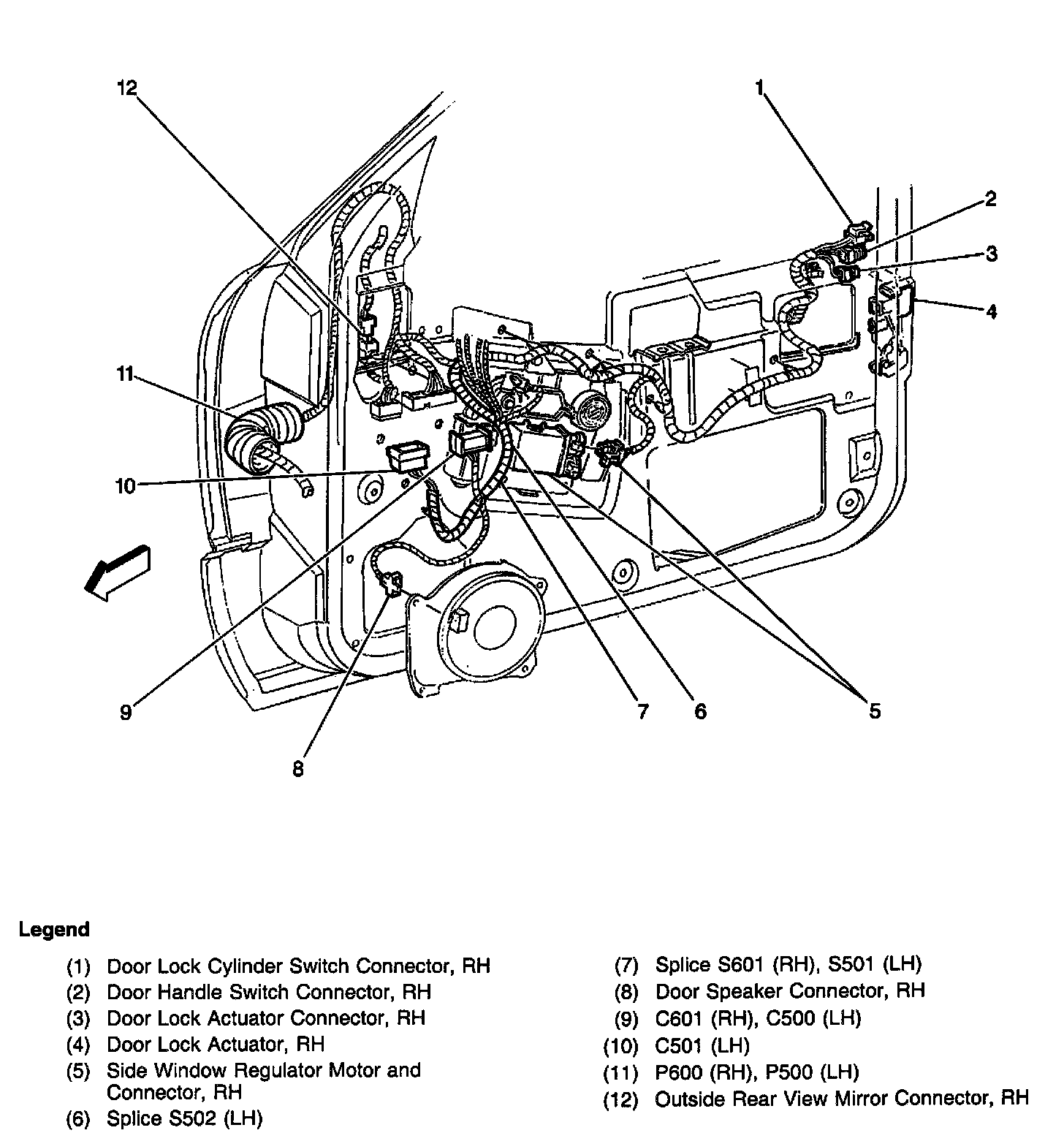 12
1
2
3
4
11
10
9
8
7
6
5

Legend

(1) Door Lock Cylinder Switch Connector, RH
(2) Door Handle Switch Connector, RH
(3) Door Lock Actuator Connector, RH
(4) Door Lock Actuator, RH
(5) Side Window Regulator Motor and Connector, RH
(6) Splice S502 (LH)

(7) Splice S601 (RH), S501 (LH)
(8) Door Speaker Connector, RH
(9) C601 (RH), C500 (LH)
(10) C501 (LH)
(11) P600 (RH), P500 (LH)
(12) Outside Rear View Mirror Connector, RH