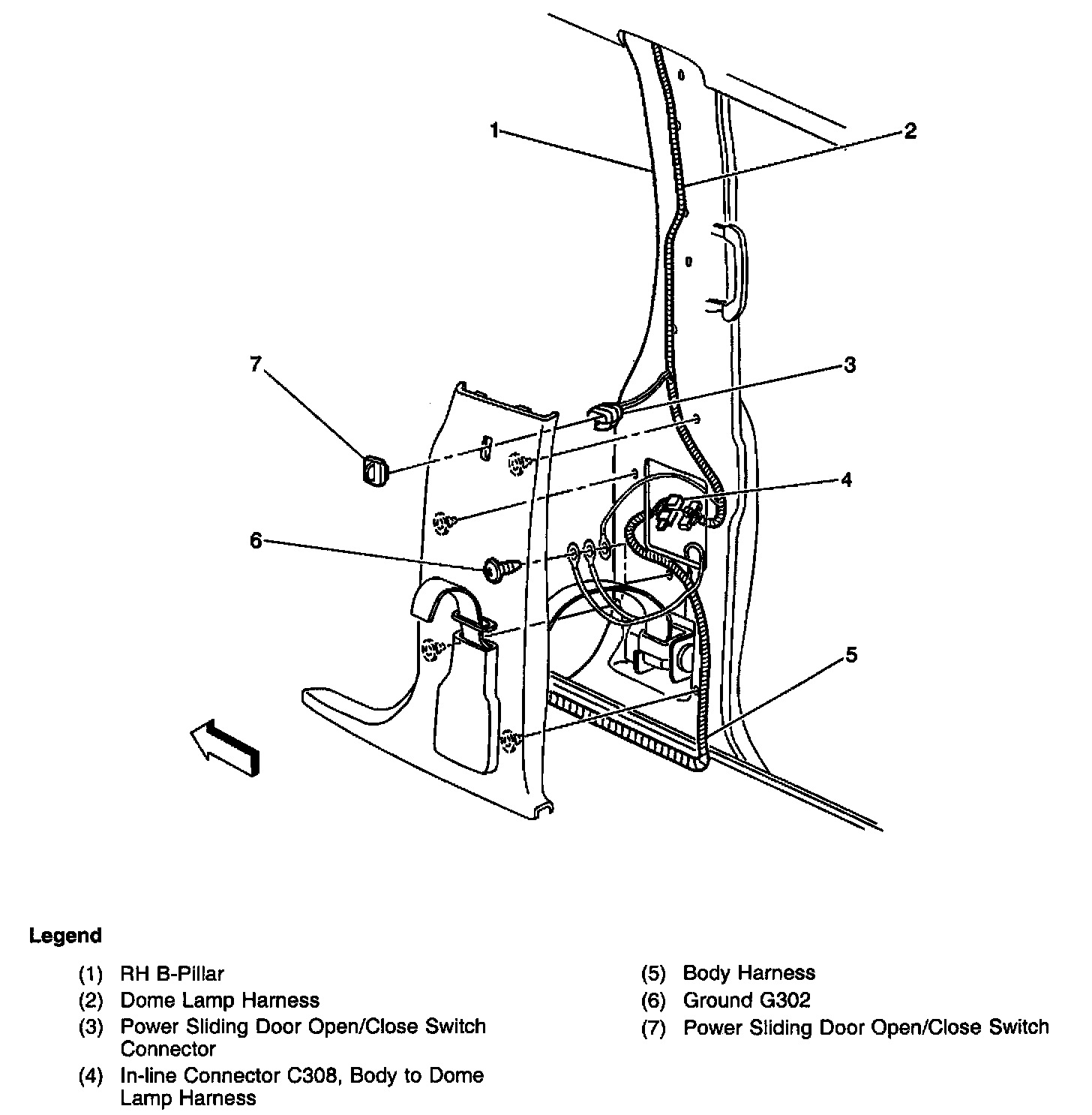 1

2

7

3

4

6

5

Legend

(1) RH B-Pillar
(2) Dome Lamp Harness
(3) Power Sliding Door Open/Close Switch Connector
(4) In-line Connector C308, Body to Dome Lamp Harness

(5) Body Harness
(6) Ground G302
(7) Power Sliding Door Open/Close Switch