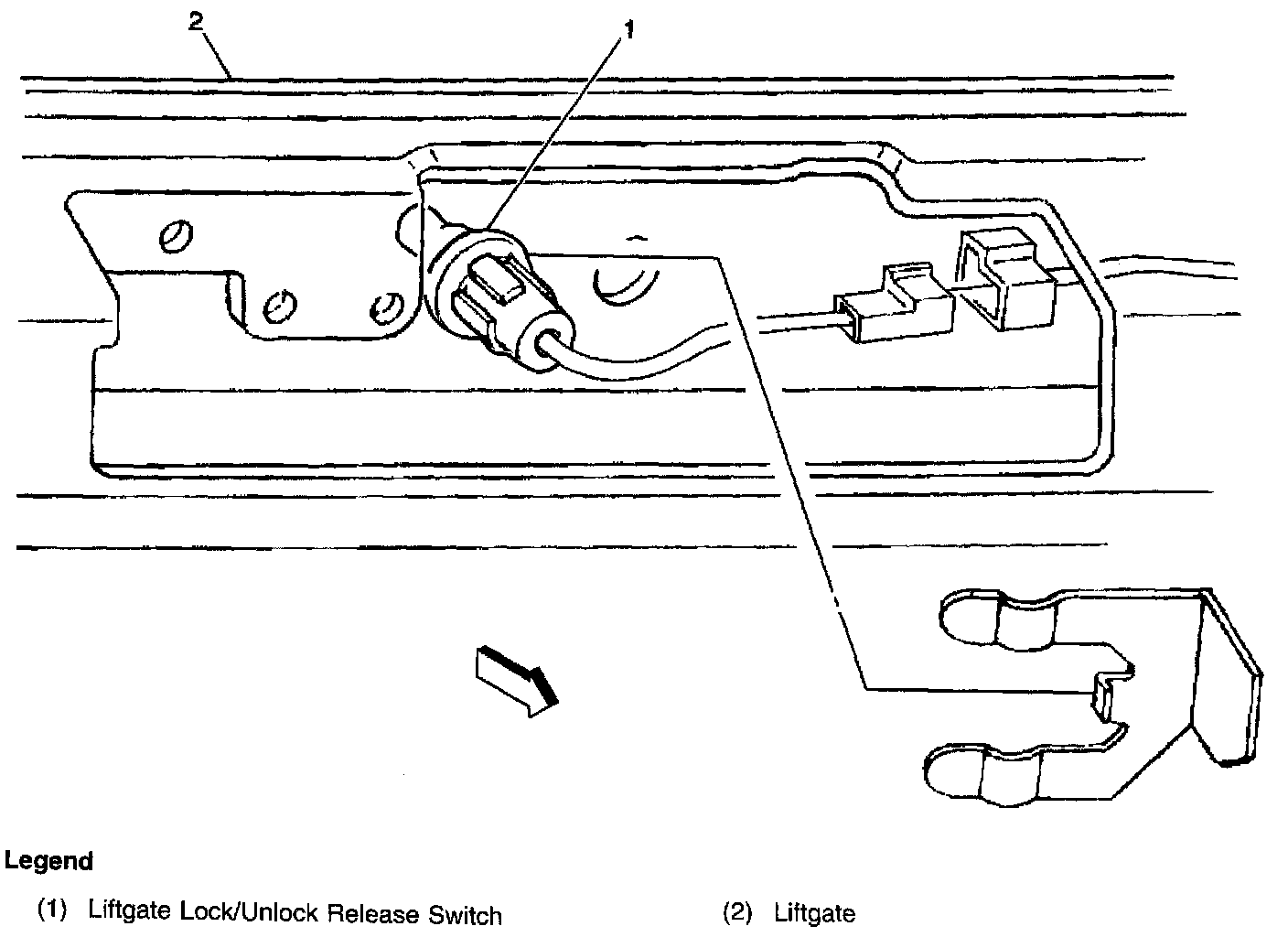 2

1

Legend

(1) Liftgate Lock/Unlock Release Switch

(2) Liftgate