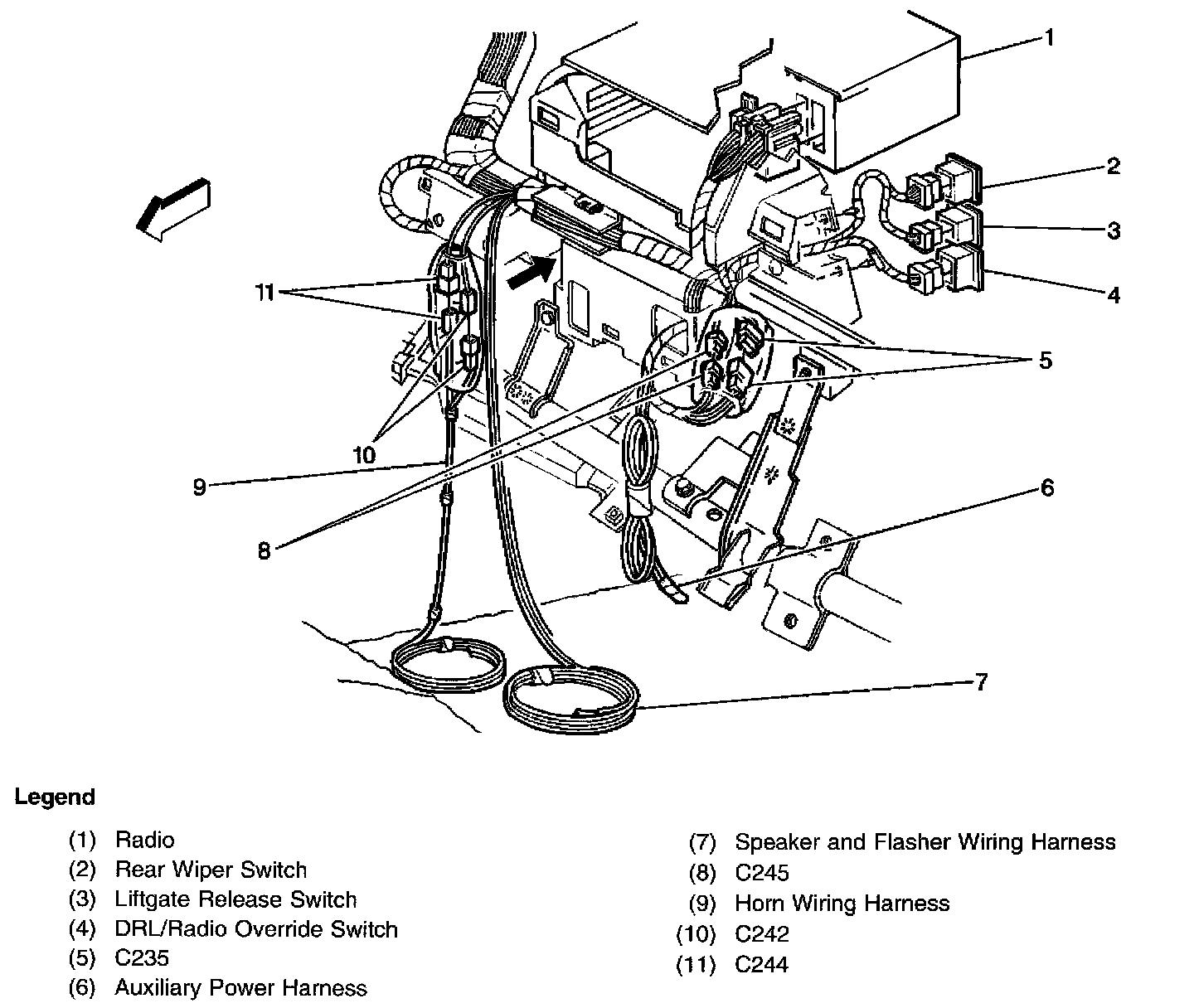 1
2
3
4
11
5
10
9
6
8
7

Legend

(1) Radio
(2) Rear Wiper Switch
(3) Liftgate Release Switch
(4) DRL/Radio Override Switch
(5) C235
(6) Auxiliary Power Harness

(7) Speaker and Flasher Wiring Harness
(8) C245
(9) Horn Wiring Harness
(10) C242
(11) C244