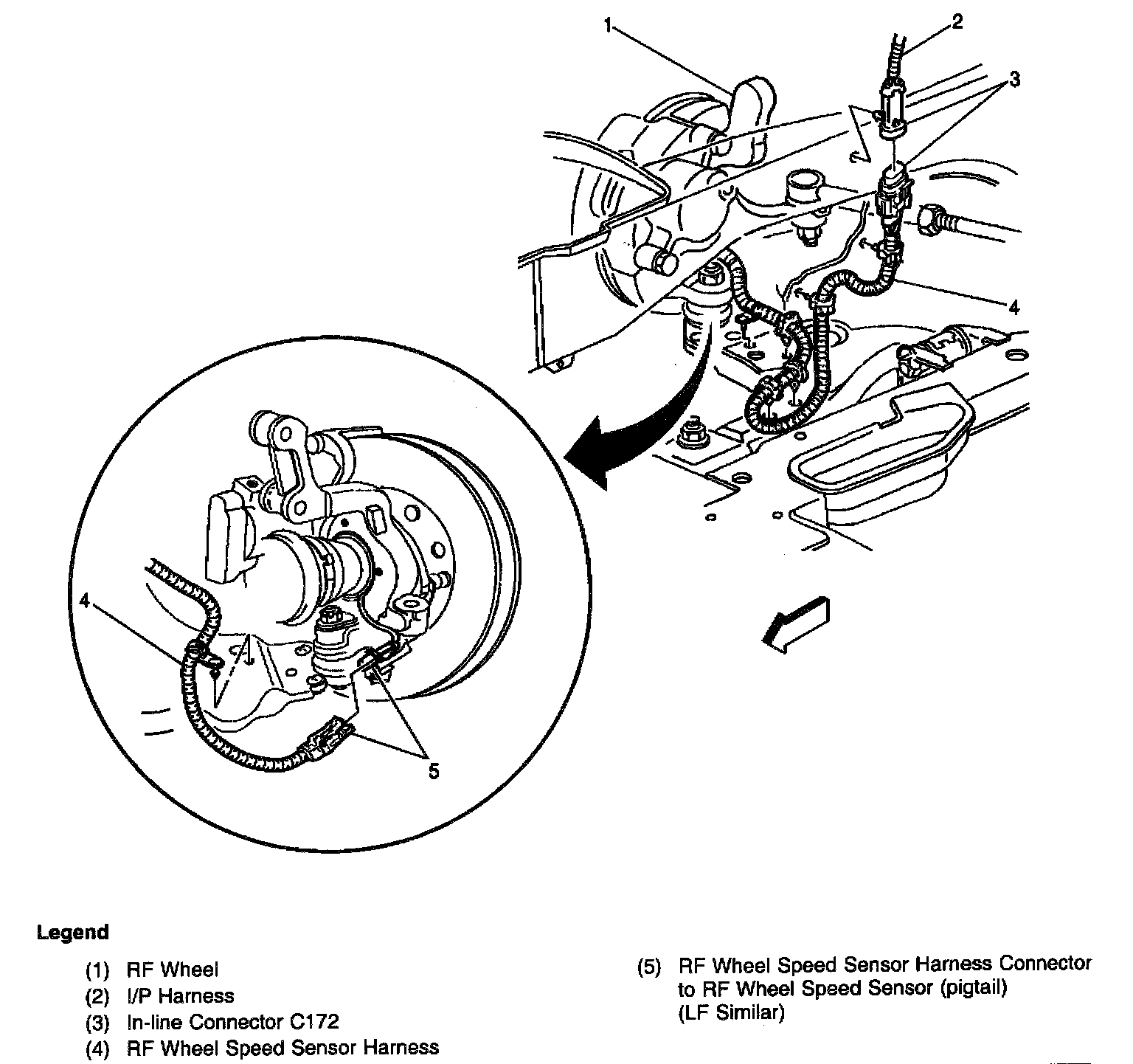 1
2
3
4
4
5

Legend

(1) RF Wheel
(2) I/P Harness
(3) In-line Connector C172
(4) RF Wheel Speed Sensor Harness

(5) RF Wheel Speed Sensor Harness Connector to RF Wheel Speed Sensor (pigtail) (LF Similar)