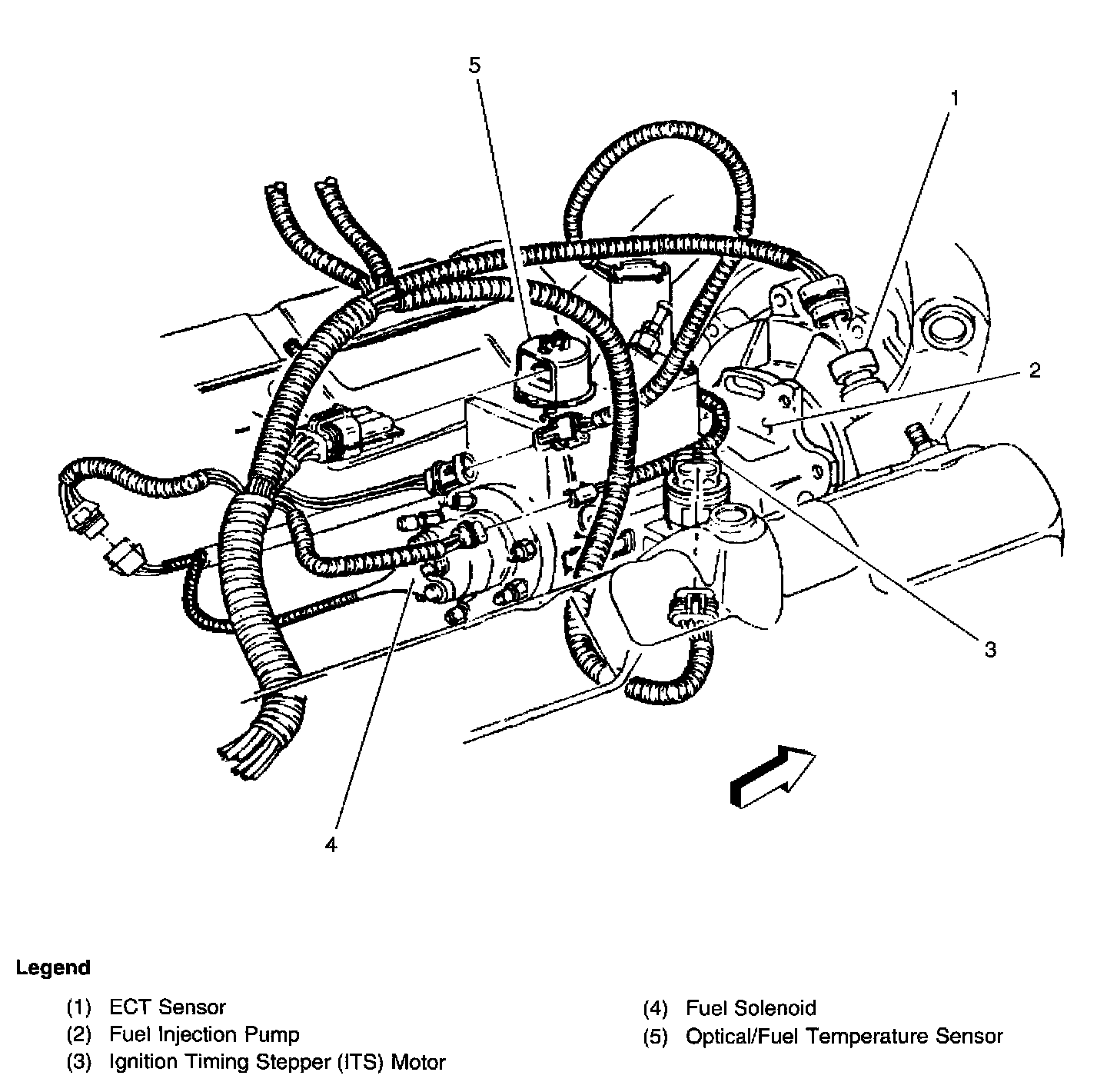 5

1

2

3

4

Legend

(1) ECT Sensor
(2) Fuel Injection Pump
(3) Ignition Timing Stepper (ITS) Motor

(4) Fuel Solenoid
(5) Optical/Fuel Temperature Sensor