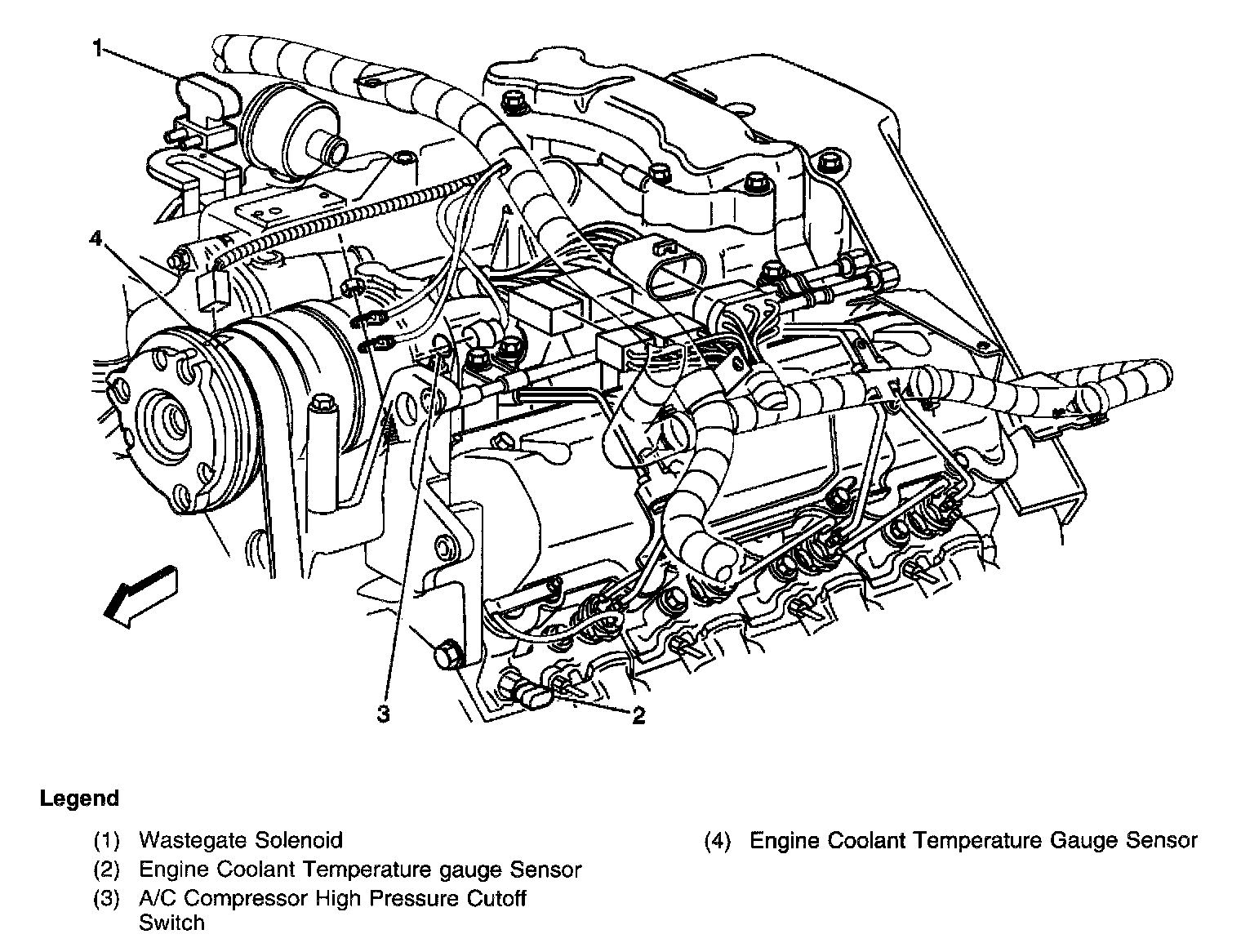 1

4

3

2

Legend

(1) Wastegate Solenoid
(2) Engine Coolant Temperature gauge Sensor
(3) A/C Compressor High Pressure Cutoff Switch

(4) Engine Coolant Temperature Gauge Sensor