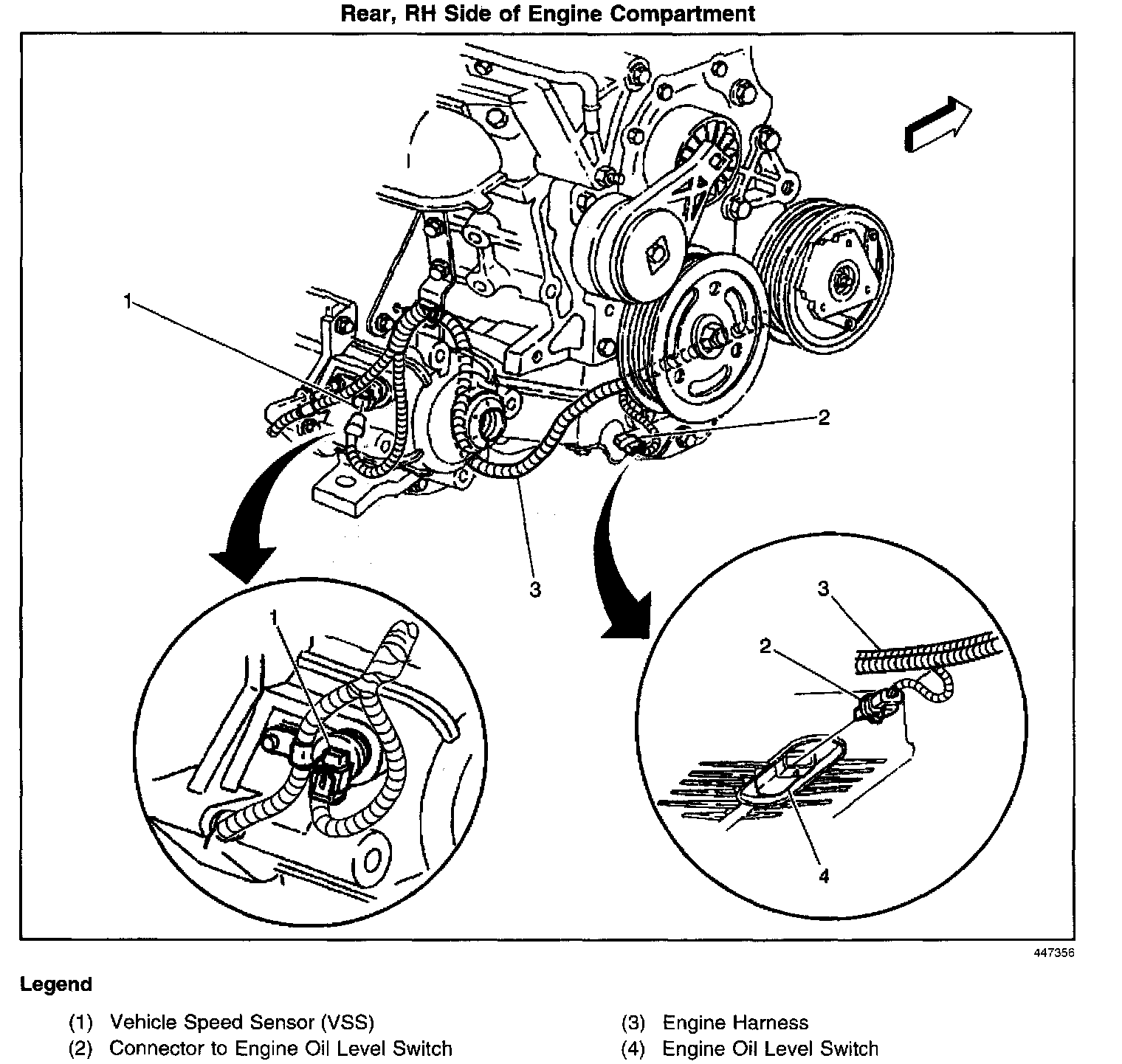 Rear, RH Side of Engine Compartment

1

2

3

1

3

2

4

447356

Legend

(1) Vehicle Speed Sensor (VSS)
(2) Connector to Engine Oil Level Switch

(3) Engine Harness
(4) Engine Oil Level Switch