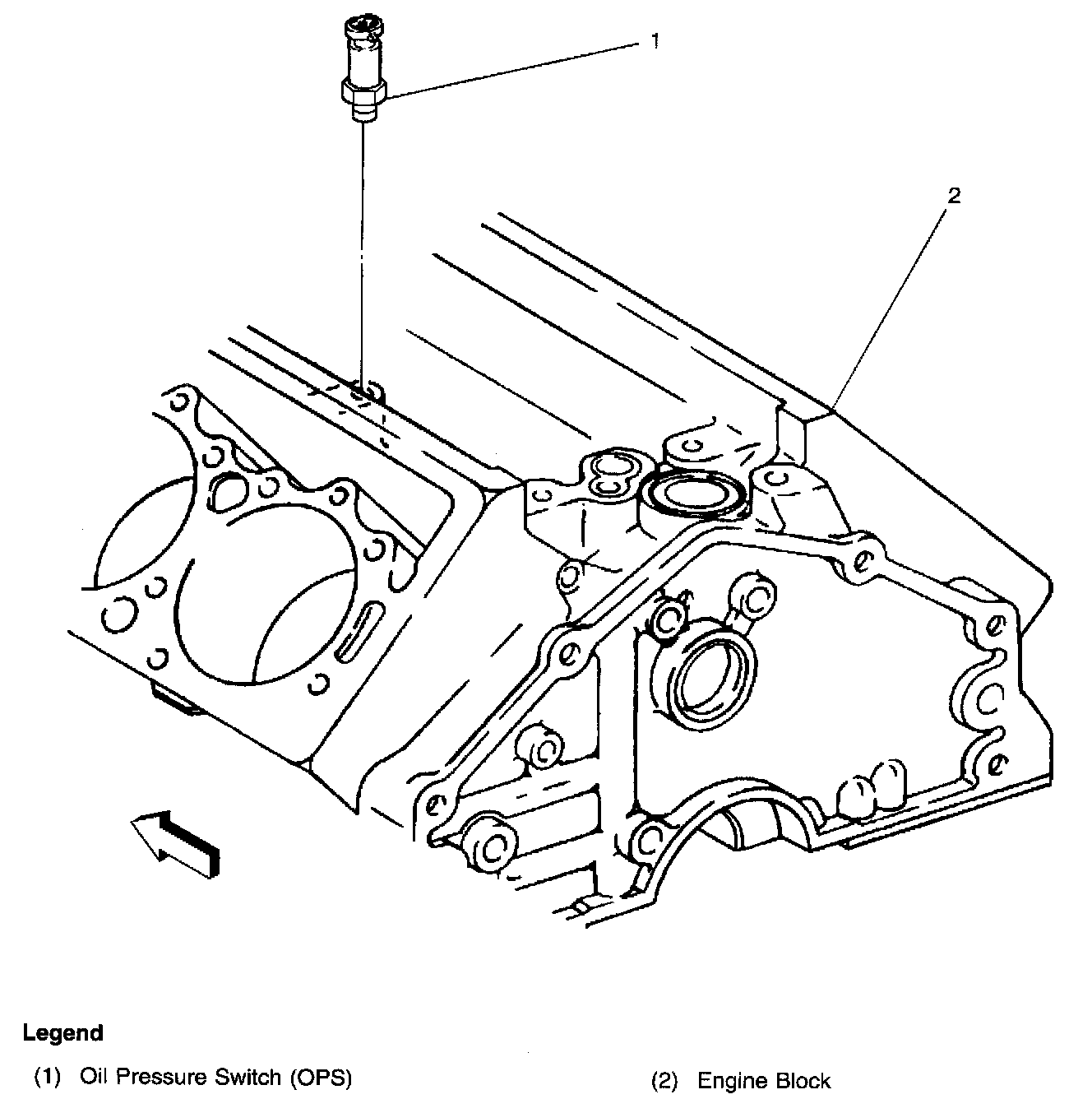 1

2

Legend

(1) Oil Pressure Switch (OPS)

(2) Engine Block