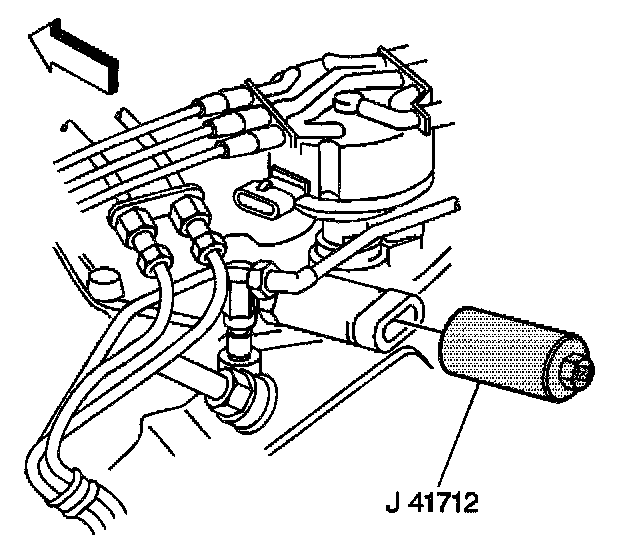 J 41712