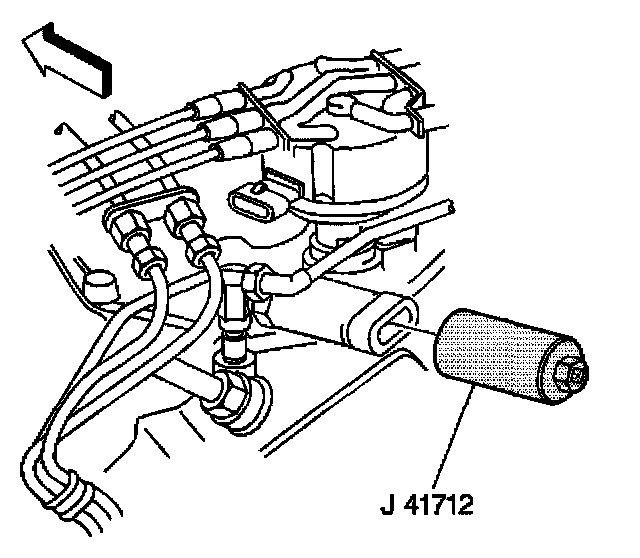 J 41712