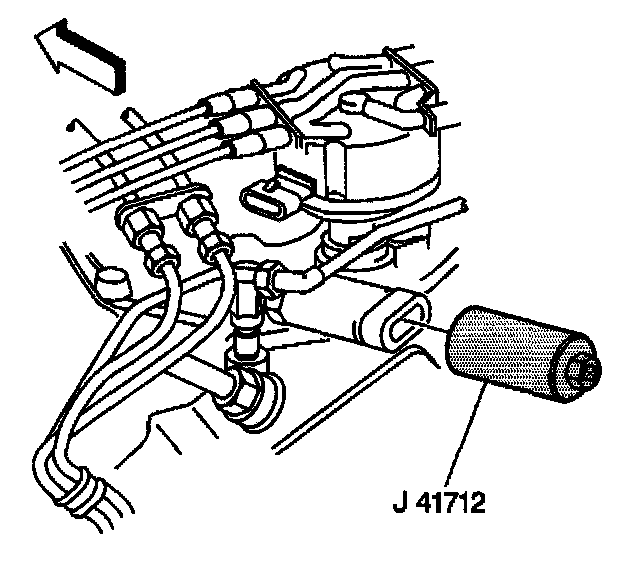 J 41712